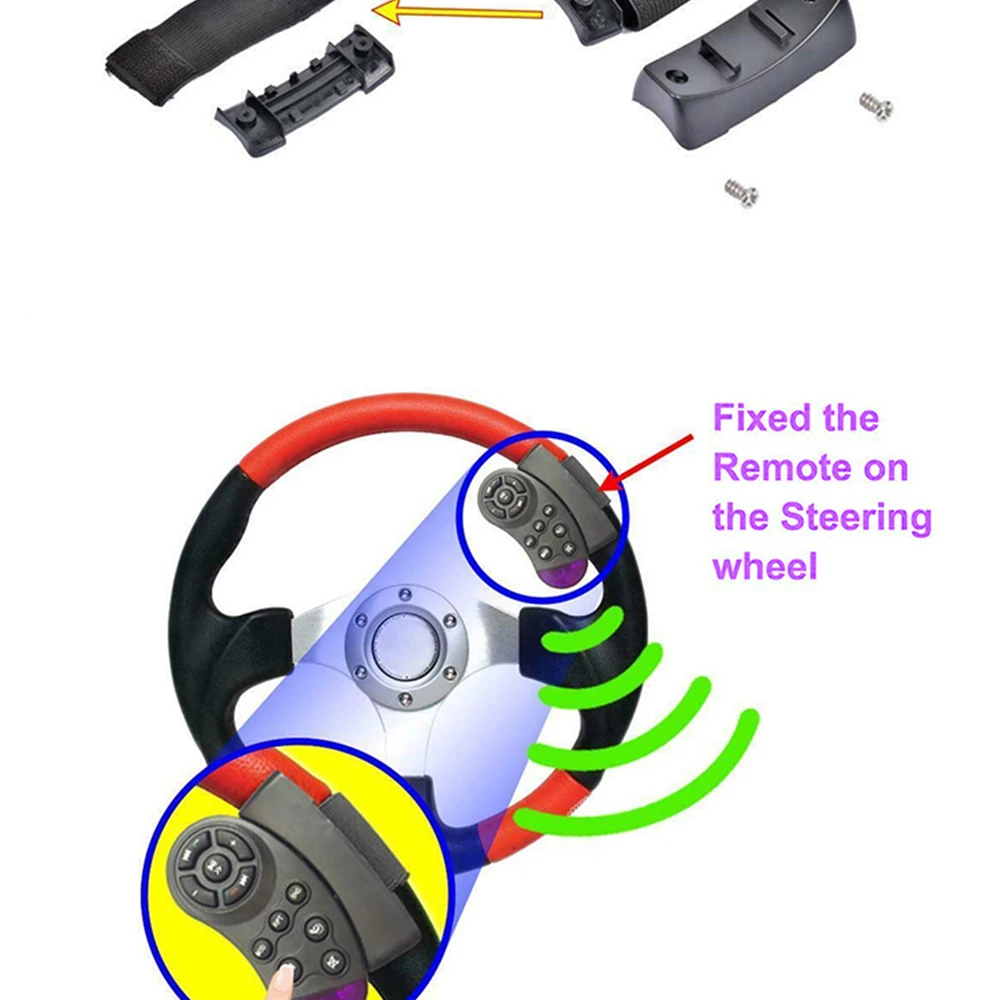 Fixed the Remote on the Steering wheel