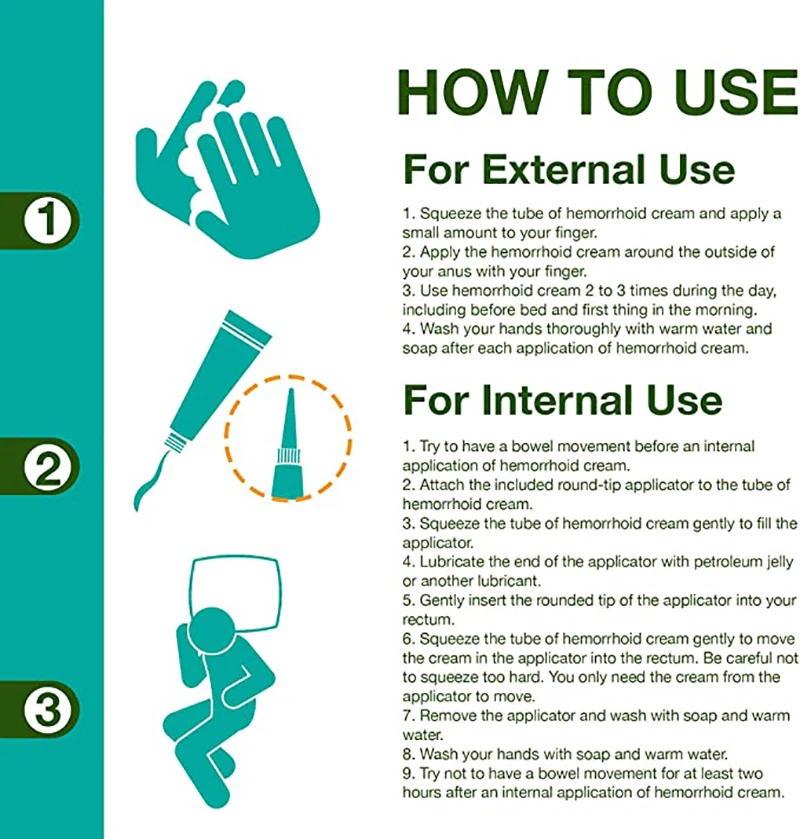 1

2

3

HOW TO USE

For External Use

1. Squeeze the tube of hemorrhoid cream and apply a small amount to your finger.
2. Apply the hemorrhoid cream around the outside of your anus with your finger.
3. Use hemorrhoid cream 2 to 3 times during the day, including before bed and first thing in the morning.
4. Wash your hands thoroughly with warm water and soap after each application of hemorrhoid cream.

For Internal Use

1. Try to have a bowel movement before an internal application of hemorrhoid cream.
2. Attach the included round-tip applicator to the tube of hemorrhoid cream.
3. Squeeze the tube of hemorrhoid cream gently to fill the applicator.
4. Lubricate the end of the applicator with petroleum jelly or another lubricant.
5. Gently insert the rounded tip of the applicator into your rectum.
6. Squeeze the tube of hemorrhoid cream gently to move the cream in the applicator into the rectum. Be careful not to squeeze too hard. You only need the cream from the applicator to move.
7. Remove the applicator and wash with soap and warm water.
8. Wash your hands with soap and warm water.
9. Try not to have a bowel movement for at least two hours after an internal application of hemorrhoid cream.