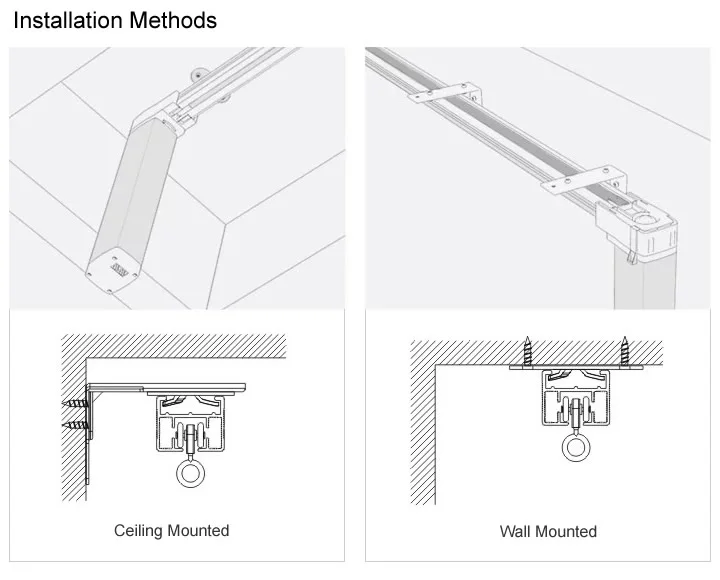 Installation Methods

Ceiling Mounted

Wall Mounted