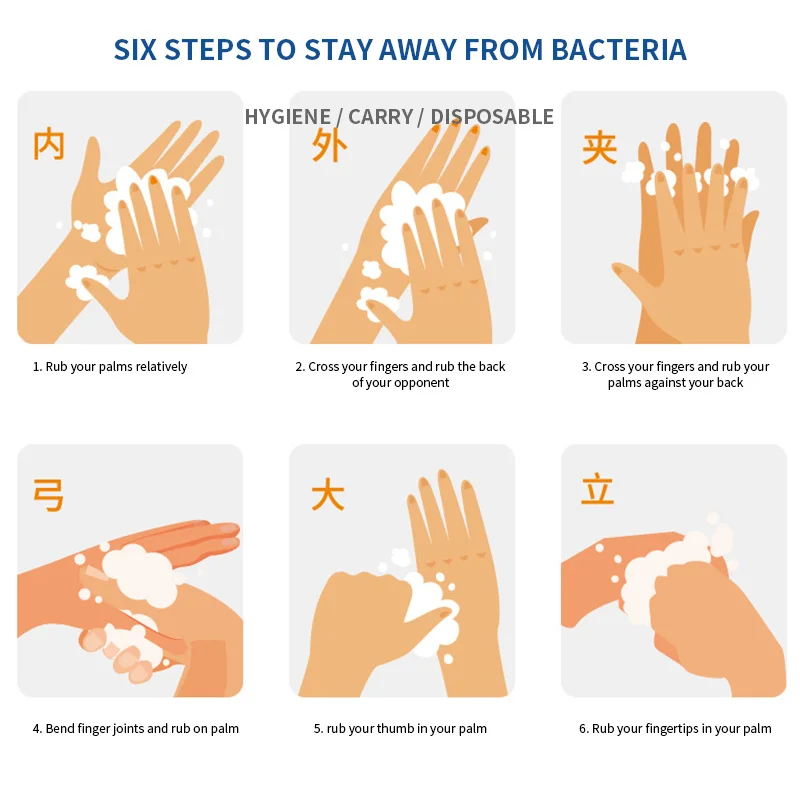 SIX STEPS TO STAY AWAY FROM BACTERIA

HYGIENE / CARRY / DISPOSABLE

内

1. Rub your palms relatively

外

2. Cross your fingers and rub the back of your opponent

夹

3. Cross your fingers and rub your palms against your back

弓

4. Bend finger joints and rub on palm

大

5. rub your thumb in your palm

立

6. Rub your fingertips in your palm