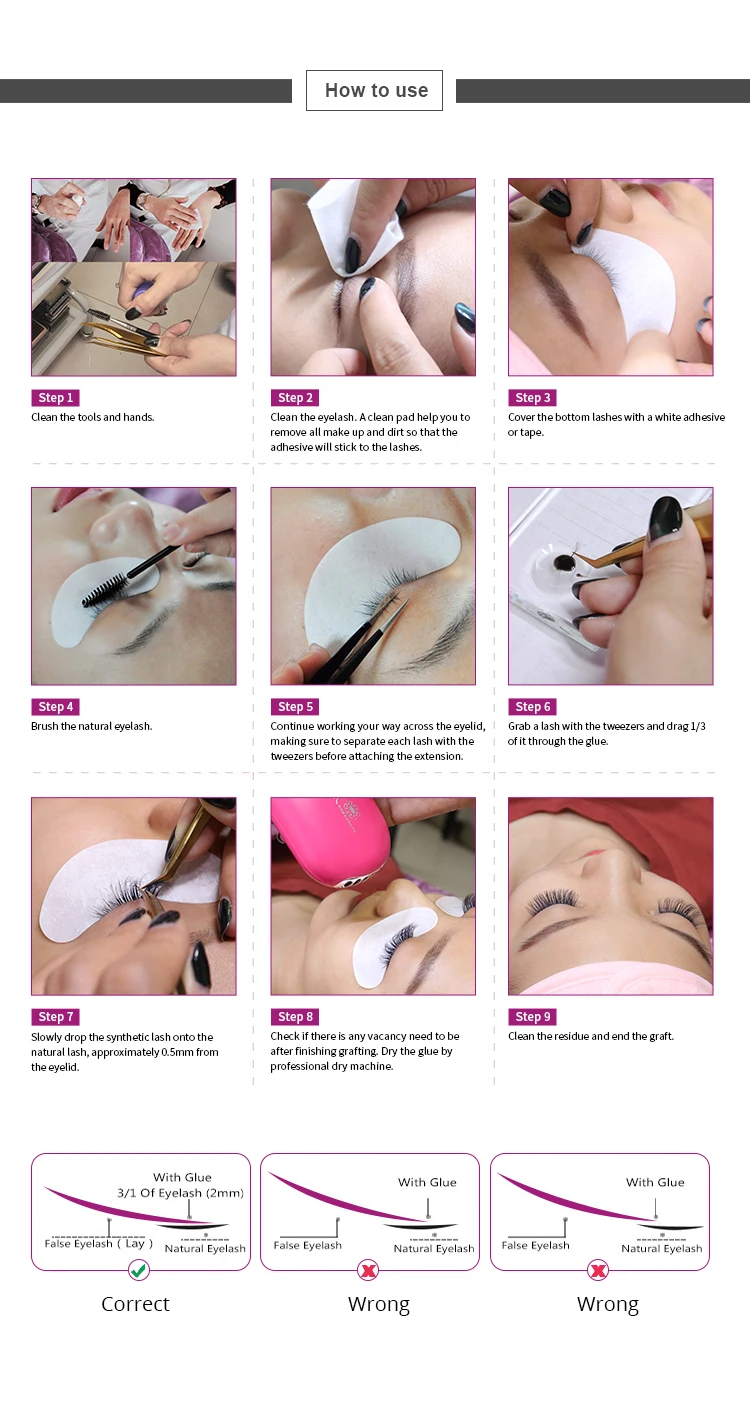 How to use

Step 1
Clean the tools and hands.

Step 2
Clean the eyelash. A clean pad help you to remove all make up and dirt so that the adhesive will stick to the lashes.

Step 3
Cover the bottom lashes with a white adhesive or tape.

Step 4
Brush the natural eyelash.

Step 5
Continue working your way across the eyelid, making sure to separate each lash with the tweezers before attaching the extension.

Step 6
Grab a lash with the tweezers and drag 1/3 of it through the glue.

Step 7
Slowly drop the synthetic lash onto the natural lash, approximately 0.5mm from the eyelid.

Step 8
Check if there is any vacancy need to be after finishing grafting. Dry the glue by professional dry machine.

Step 9
Clean the residue and end the graft.

With Glue
3/1 Of Eyelash (2mm)
False Eyelash ( Lay )
Natural Eyelash
Correct

With Glue
False Eyelash
Natural Eyelash
Wrong

With Glue
False Eyelash
Natural Eyelash
Wrong