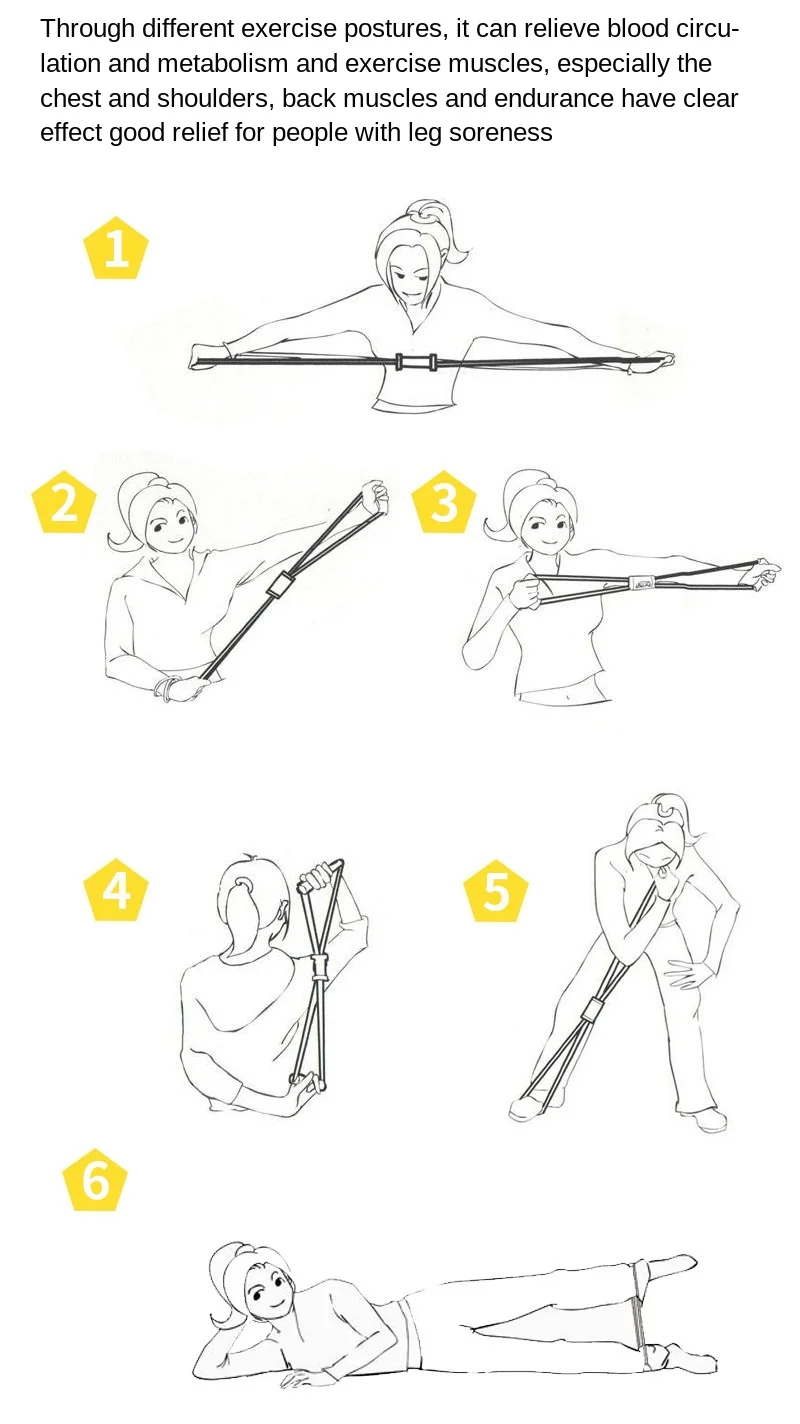 Through different exercise postures, it can relieve blood circulation and metabolism and exercise muscles, especially the chest and shoulders, back muscles and endurance have clear effect good relief for people with leg soreness

1

2

3

4

5

6