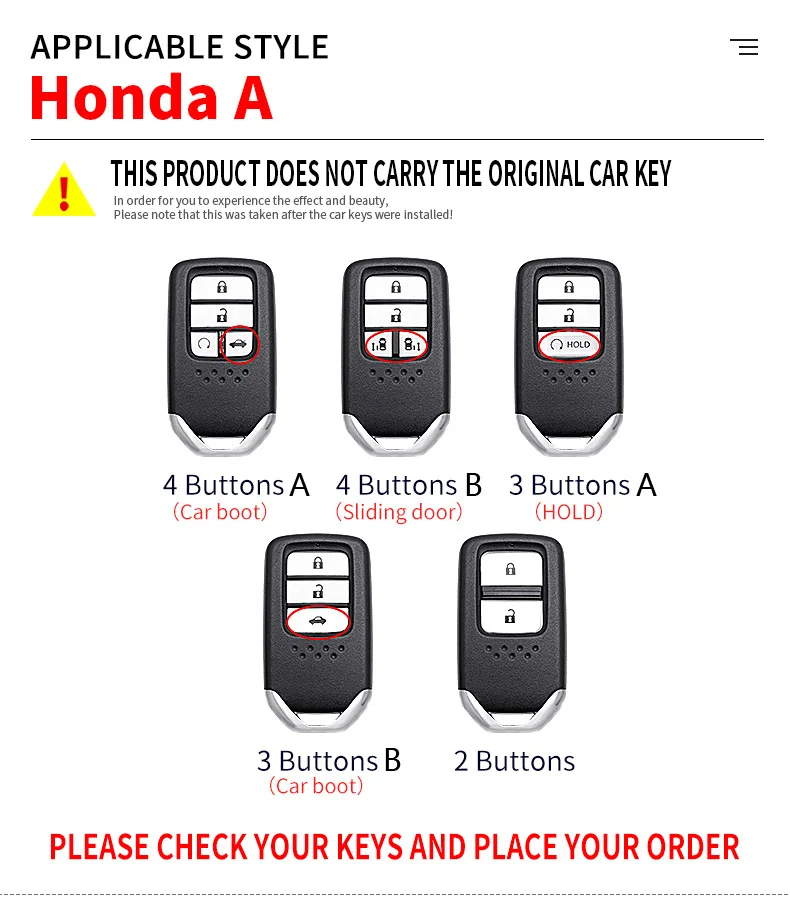 APPLICABLE STYLE
Honda A

!
THIS PRODUCT DOES NOT CARRY THE ORIGINAL CAR KEY
In order for you to experience the effect and beauty,
Please note that this was taken after the car keys were installed!

HOLD

4 Buttons A
(Car boot)

4 Buttons B
(Sliding door)

3 Buttons A
(HOLD)

3 Buttons B
(Car boot)

2 Buttons

PLEASE CHECK YOUR KEYS AND PLACE YOUR ORDER