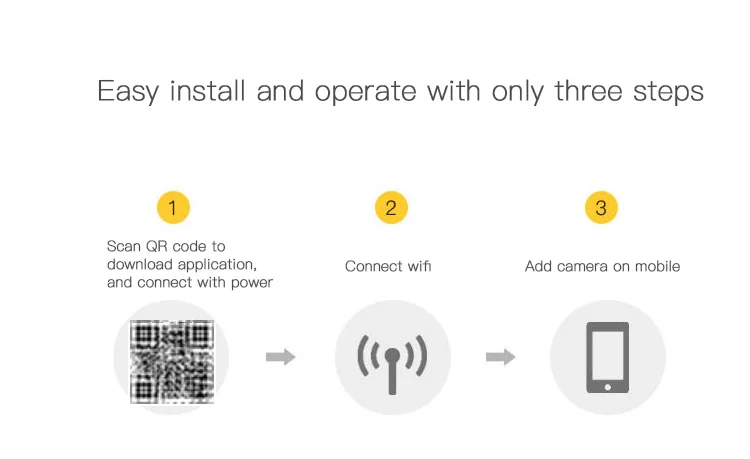 Easy install and operate with only three steps

1

Scan QR code to download application, and connect with power

2

Connect wifi

3

Add camera on mobile