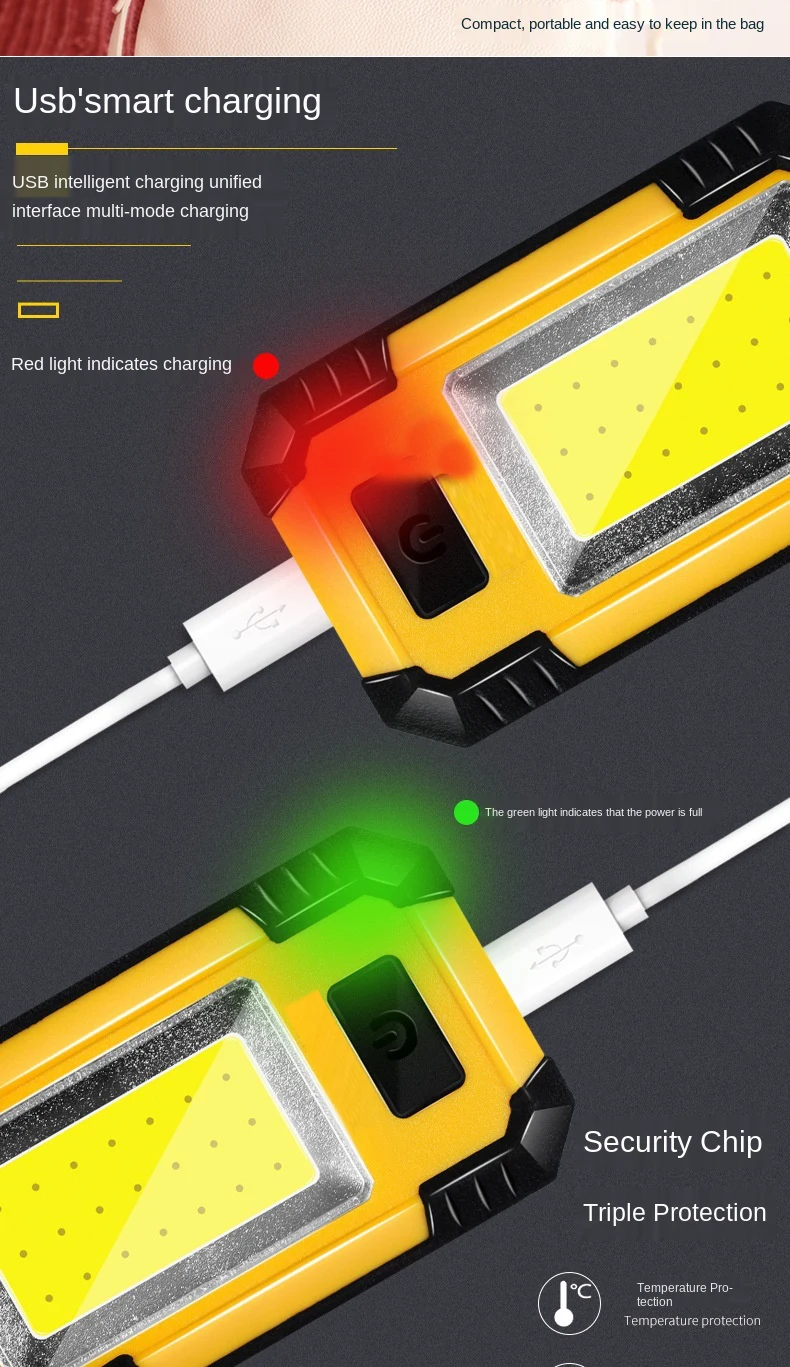 Compact, portable and easy to keep in the bag

Usb'smart charging

USB intelligent charging unified interface multi-mode charging

Red light indicates charging

The green light indicates that the power is full

Security Chip

Triple Protection

℃

Temperature Protection
Temperature protection