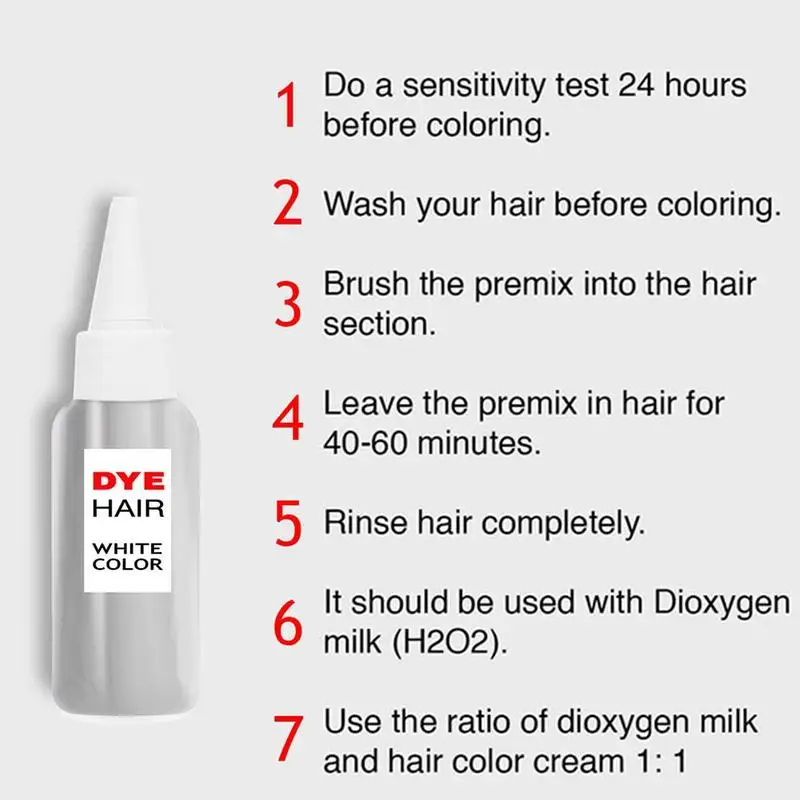 DYE
HAIR
WHITE
COLOR

1 Do a sensitivity test 24 hours before coloring.

2 Wash your hair before coloring.

3 Brush the premix into the hair section.

4 Leave the premix in hair for 40-60 minutes.

5 Rinse hair completely.

6 It should be used with Dioxygen milk (H2O2).

7 Use the ratio of dioxygen milk and hair color cream 1: 1