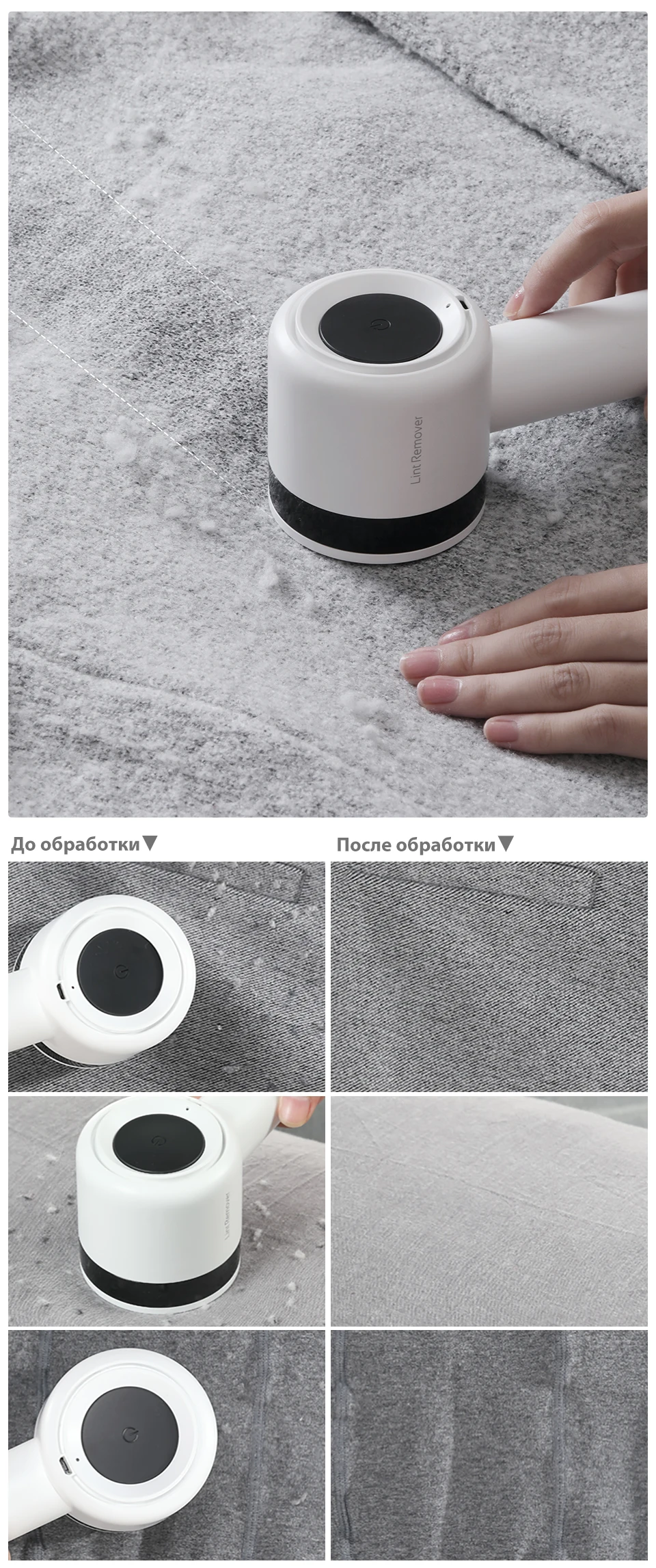 Lint Remover

До обработки▼

После обработки▼

Lint Remover