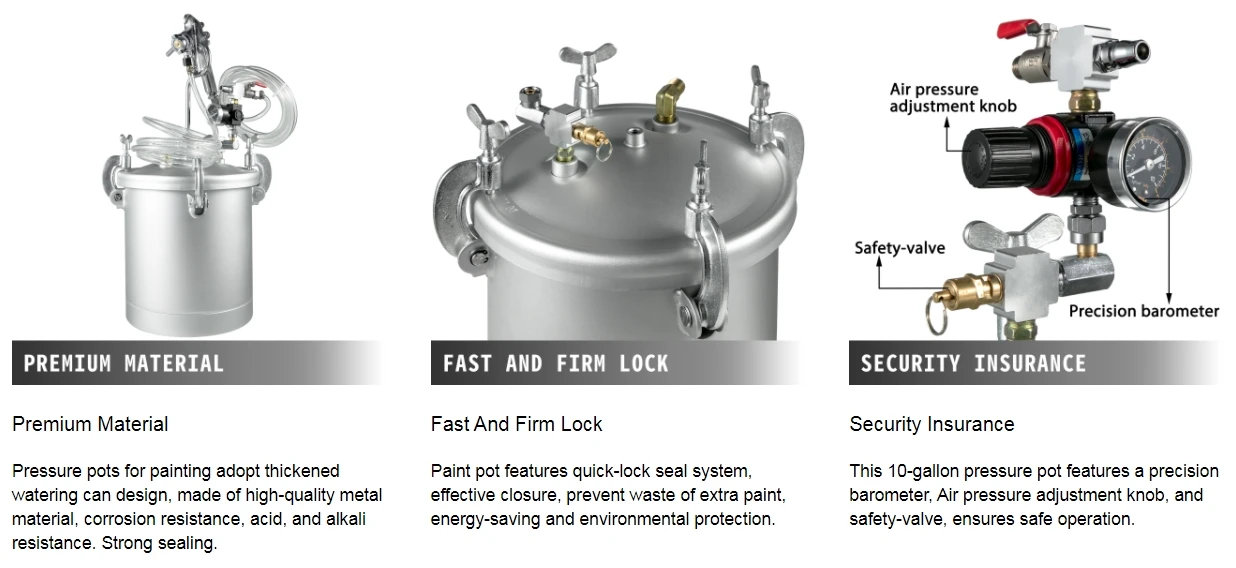 PREMIUM MATERIAL

Premium Material

Pressure pots for painting adopt thickened watering can design, made of high-quality metal material, corrosion resistance, acid, and alkali resistance. Strong sealing.

FAST AND FIRM LOCK

Fast And Firm Lock

Paint pot features quick-lock seal system, effective closure, prevent waste of extra paint, energy-saving and environmental protection.

Air pressure adjustment knob

Safety-valve

Precision barometer

SECURITY INSURANCE

Security Insurance

This 10-gallon pressure pot features a precision barometer, Air pressure adjustment knob, and safety-valve, ensures safe operation.