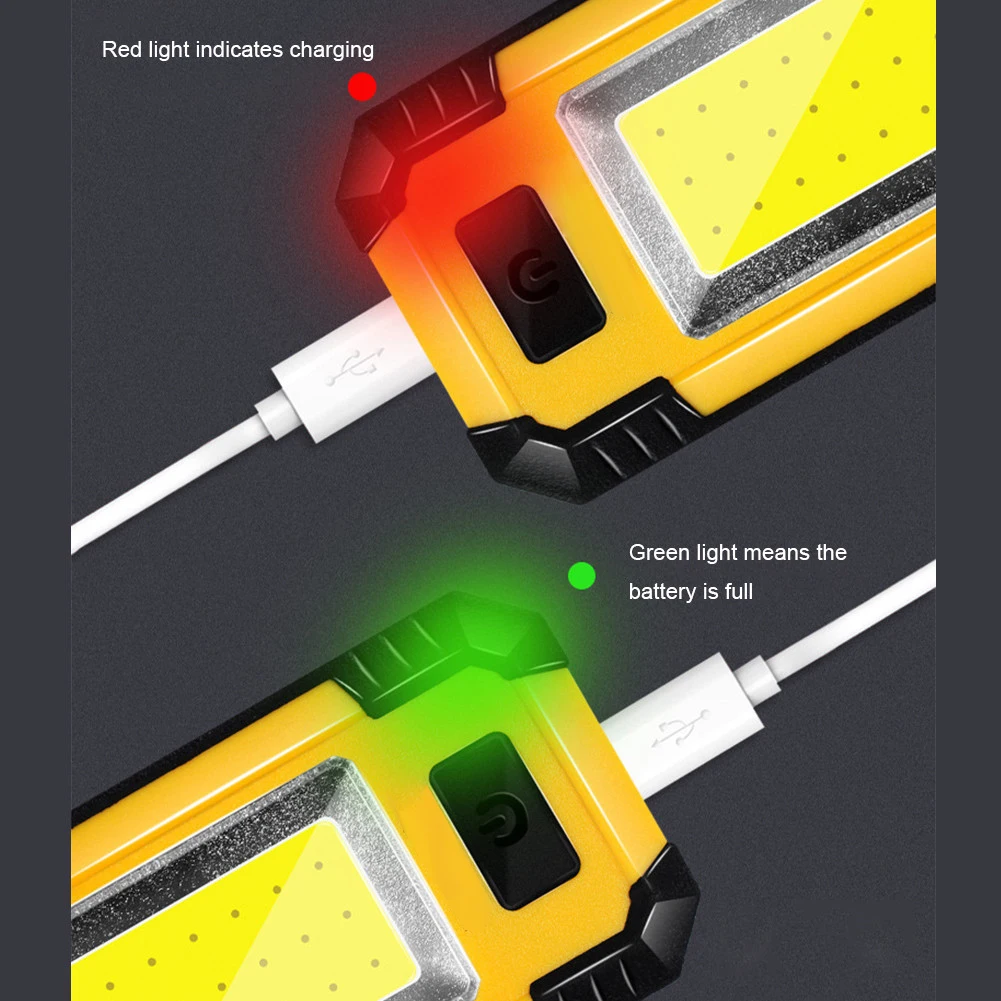 Red light indicates charging

Green light means the battery is full