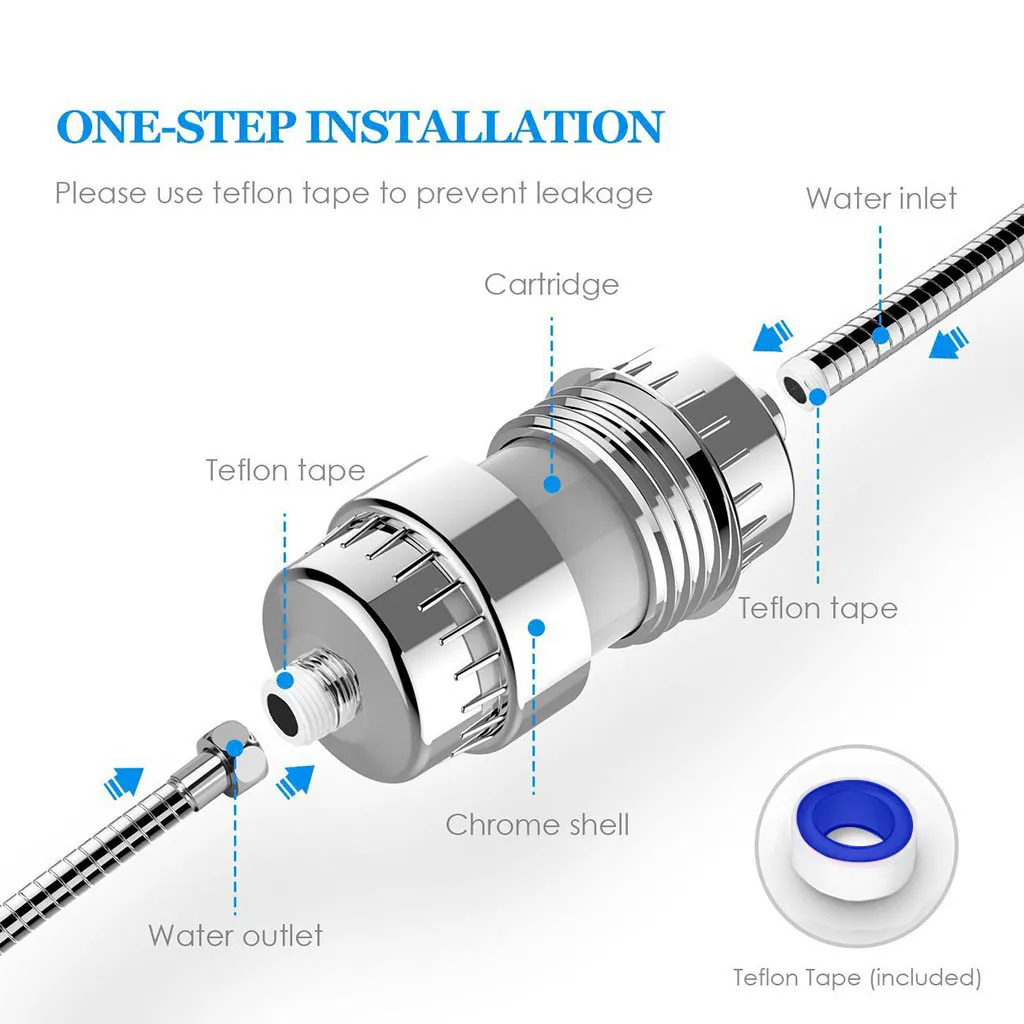 ONE-STEP INSTALLATION

Please use teflon tape to prevent leakage

Water inlet

Cartridge

Teflon tape

Teflon tape

Chrome shell

Water outlet

Teflon Tape (included)