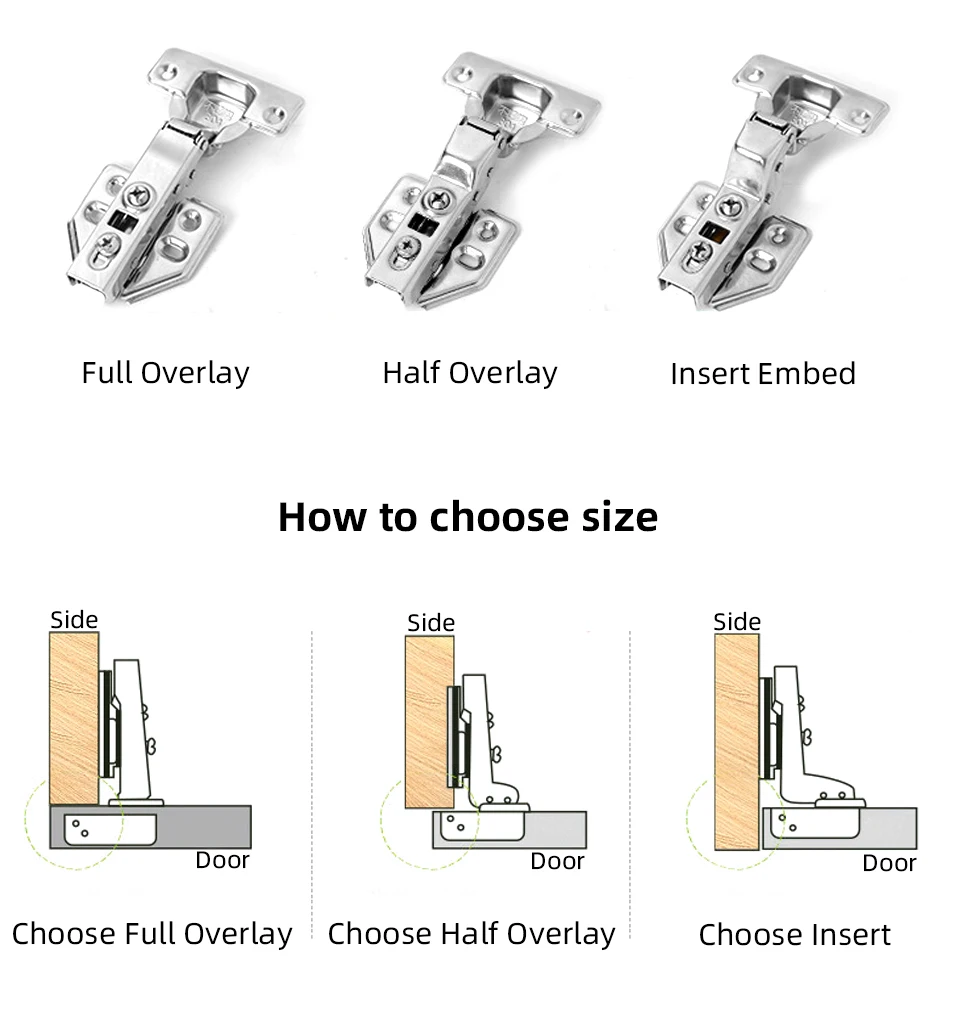 Full Overlay

Half Overlay

Insert Embed

How to choose size

Side

Door

Choose Full Overlay

Side

Door

Choose Half Overlay

Side

Door

Choose Insert