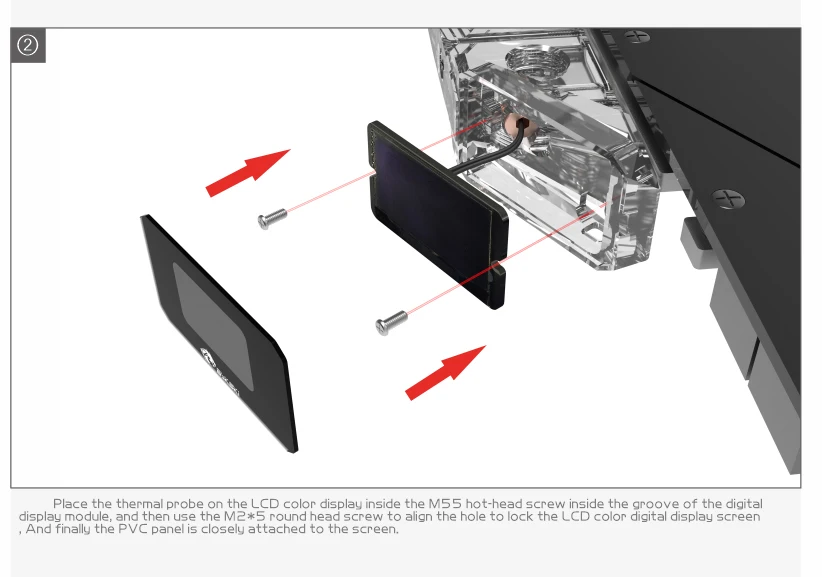 ②

BYKSKI

Place the thermal probe on the LCD color display inside the M55 hot-head screw inside the groove of the digital display module, and then use the M2*5 round head screw to align the hole to lock the LCD color digital display screen , And finally the PVC panel is closely attached to the screen.