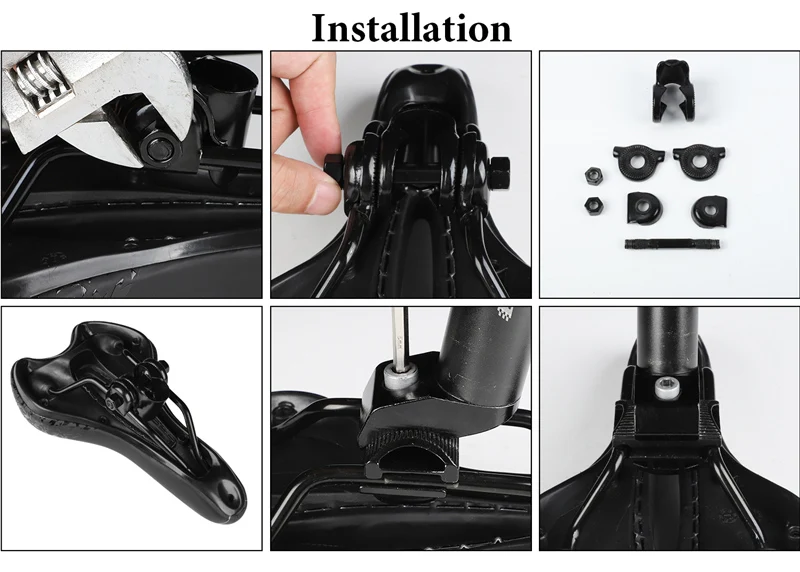 Installation