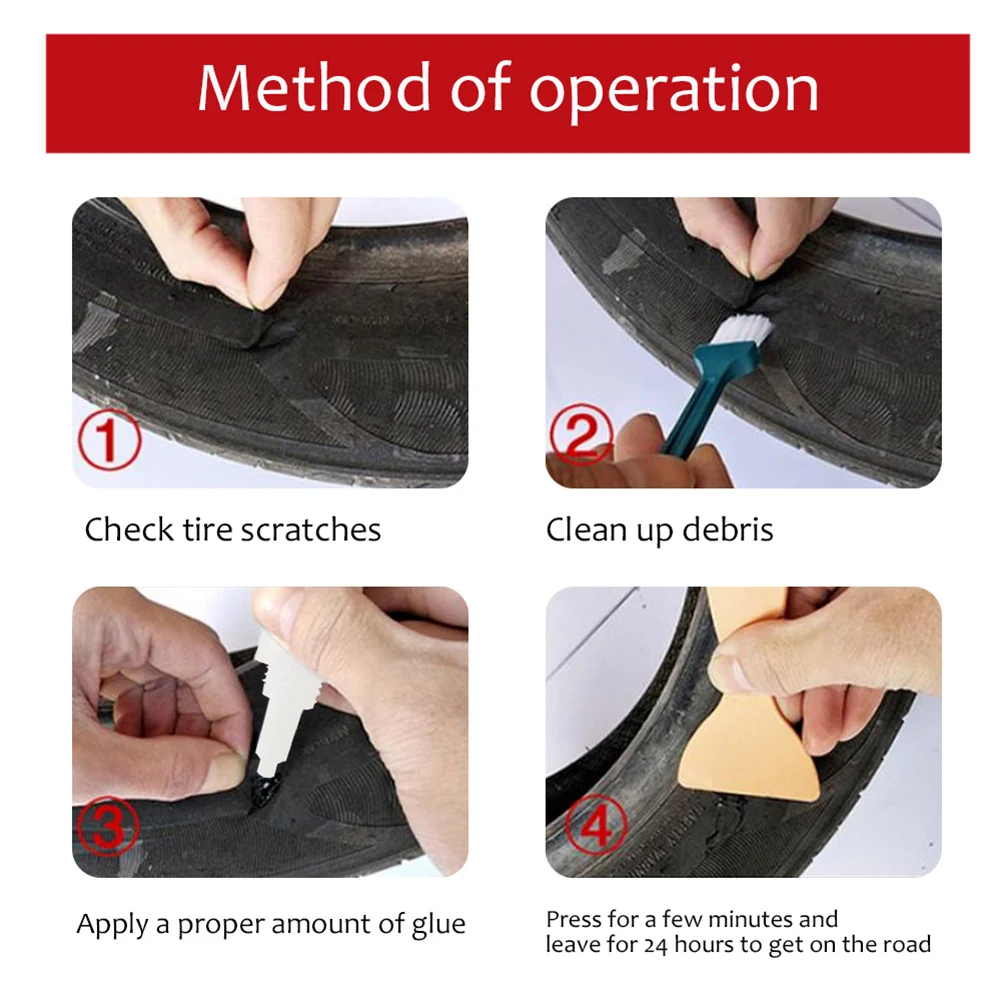 Method of operation

①

Check tire scratches

②

Clean up debris

③

Apply a proper amount of glue

④

Press for a few minutes and leave for 24 hours to get on the road