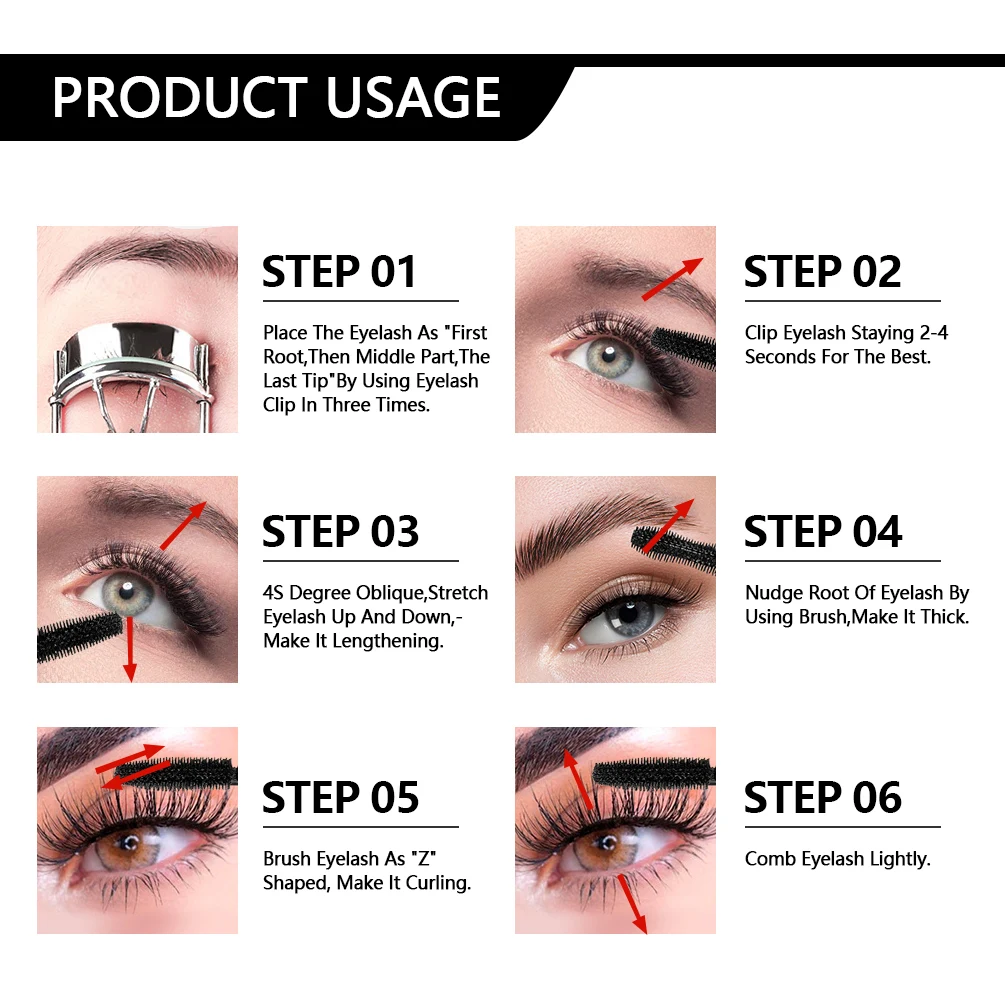 PRODUCT USAGE

STEP 01

Place The Eyelash As "First Root,Then Middle Part,The Last Tip"By Using Eyelash Clip In Three Times.

STEP 02

Clip Eyelash Staying 2-4 Seconds For The Best.

STEP 03

4S Degree Oblique,Stretch Eyelash Up And Down,-Make It Lengthening.

STEP 04

Nudge Root Of Eyelash By Using Brush,Make It Thick.

STEP 05

Brush Eyelash As "Z" Shaped, Make It Curling.

STEP 06

Comb Eyelash Lightly.