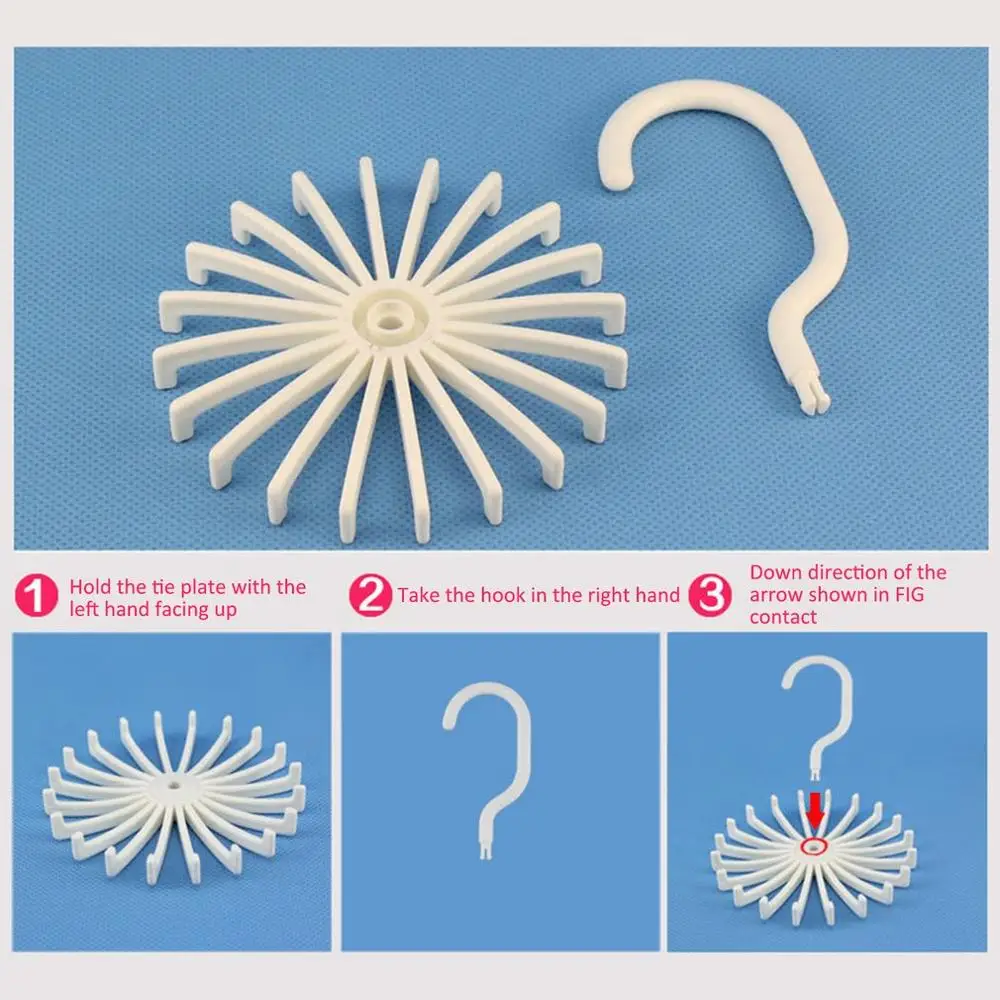 1 Hold the tie plate with the left hand facing up

2 Take the hook in the right hand

3 Down direction of the arrow shown in FIG contact