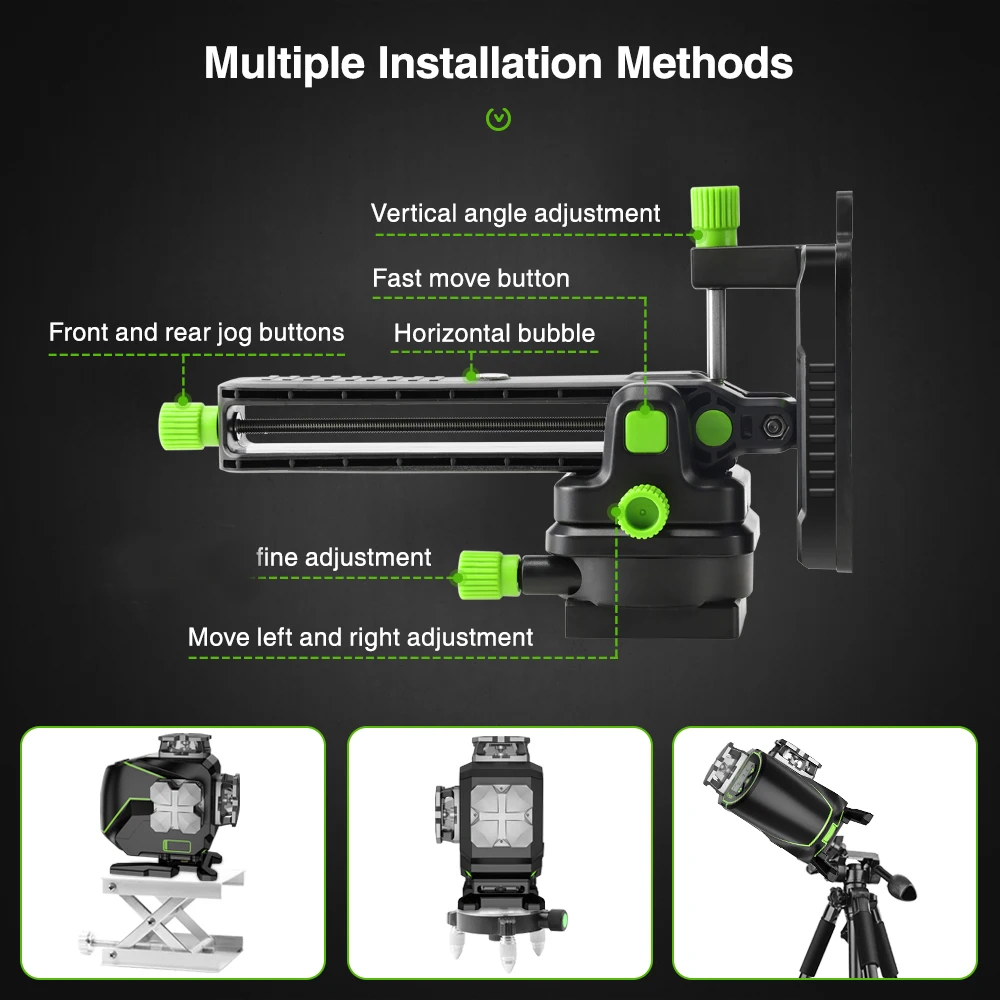 Multiple Installation Methods

Vertical angle adjustment

Fast move button

Front and rear jog buttons

Horizontal bubble

fine adjustment

Move left and right adjustment