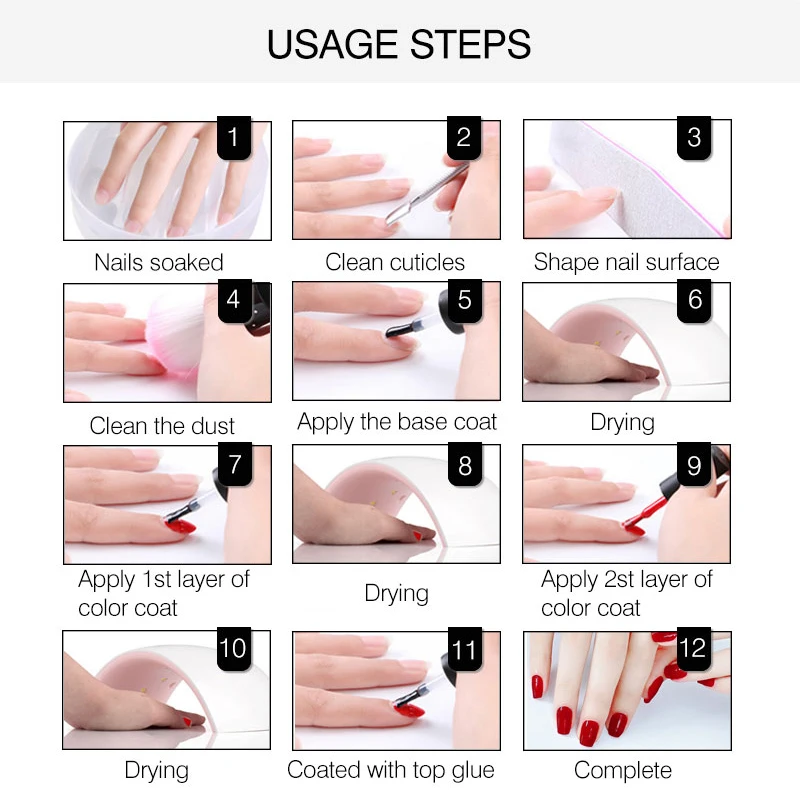 USAGE STEPS

1
Nails soaked

2
Clean cuticles

3
Shape nail surface

4
Clean the dust

5
Apply the base coat

6
Drying

7
Apply 1st layer of color coat

8
Drying

9
Apply 2st layer of color coat

10
Drying

11
Coated with top glue

12
Complete