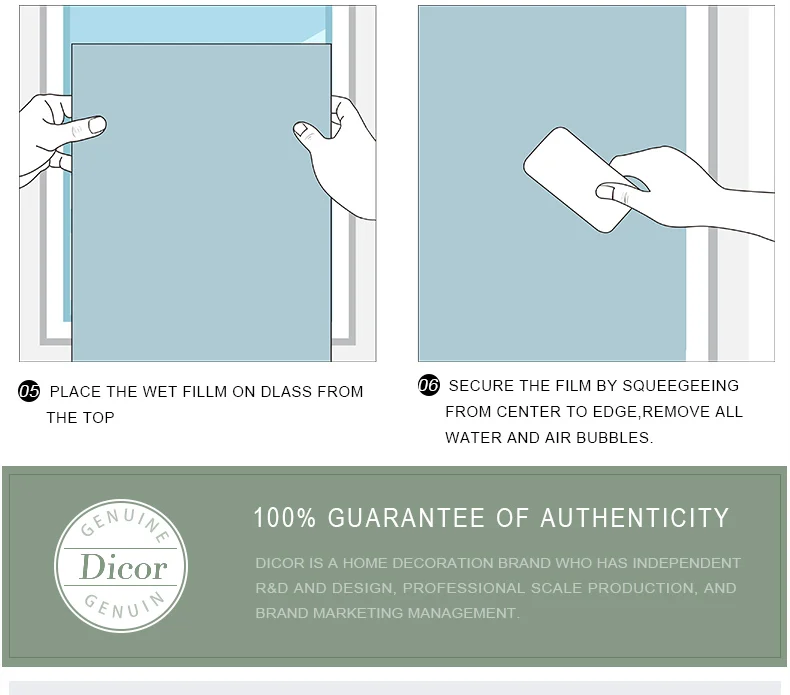 05 PLACE THE WET FILLM ON DLASS FROM THE TOP

06 SECURE THE FILM BY SQUEEGEEING FROM CENTER TO EDGE,REMOVE ALL WATER AND AIR BUBBLES.

GENUINE
Dicor
GENUIN

100% GUARANTEE OF AUTHENTICITY

DICOR IS A HOME DECORATION BRAND WHO HAS INDEPENDENT R&D AND DESIGN, PROFESSIONAL SCALE PRODUCTION, AND BRAND MARKETING MANAGEMENT.