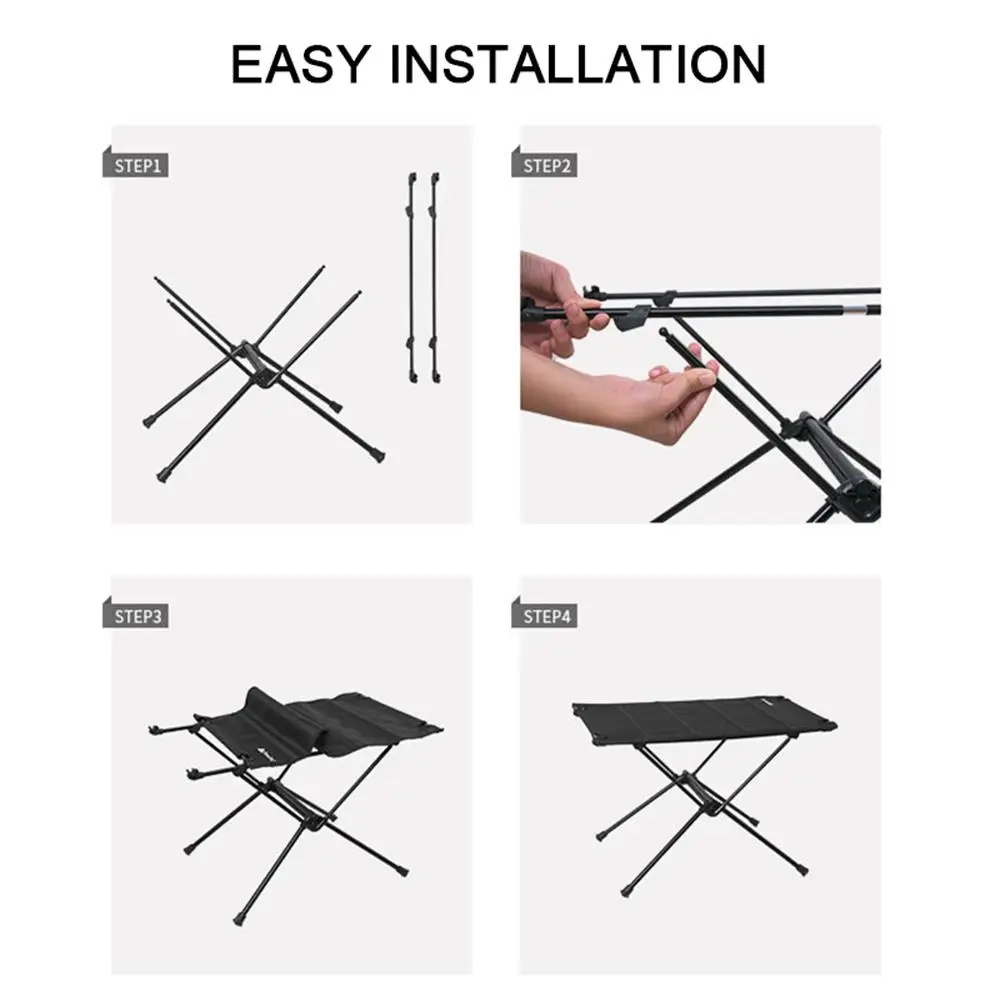 EASY INSTALLATION

STEP1

STEP2

STEP3

STEP4