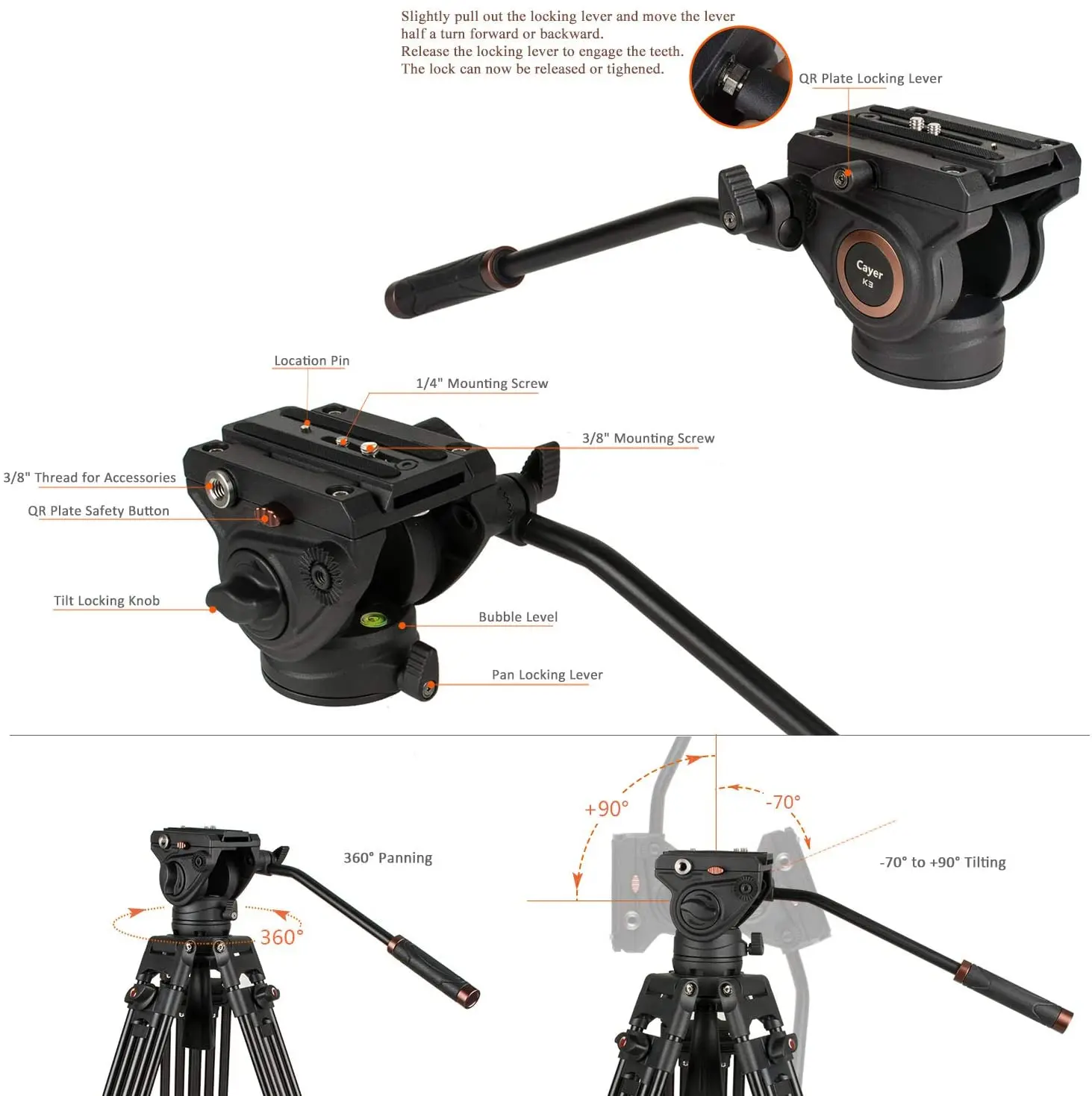 Slightly pull out the locking lever and move the lever half a turn forward or backward.
Release the locking lever to engage the teeth.
The lock can now be released or tighened.

QR Plate Locking Lever

Cayer
K3

Location Pin

1/4" Mounting Screw

3/8" Mounting Screw

3/8" Thread for Accessories

QR Plate Safety Button

Tilt Locking Knob

Bubble Level

Pan Locking Lever

360° Panning

360°

+90°

-70°

-70° to +90° Tilting