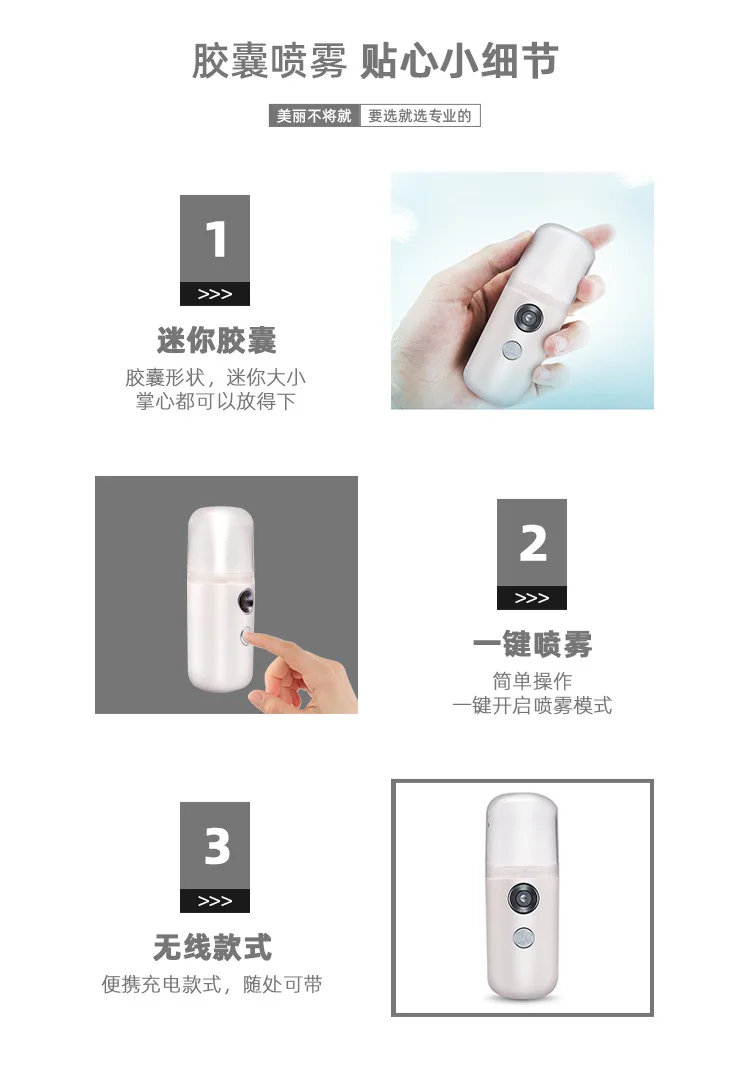 胶囊喷雾 贴心小细节

美丽不将就 要选就选专业的

1
>>>
迷你胶囊
胶囊形状，迷你大小
掌心都可以放得下

2
>>>
一键喷雾
简单操作
一键开启喷雾模式

3
>>>
无线款式
便携充电款式，随处可带