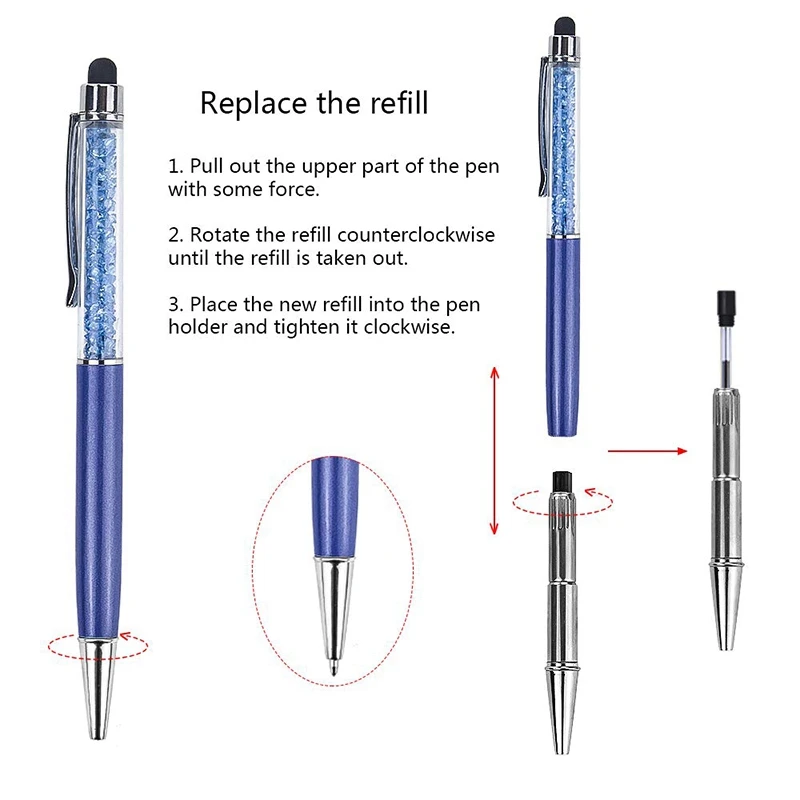 Replace the refill

1. Pull out the upper part of the pen with some force.

2. Rotate the refill counterclockwise until the refill is taken out.

3. Place the new refill into the pen holder and tighten it clockwise.