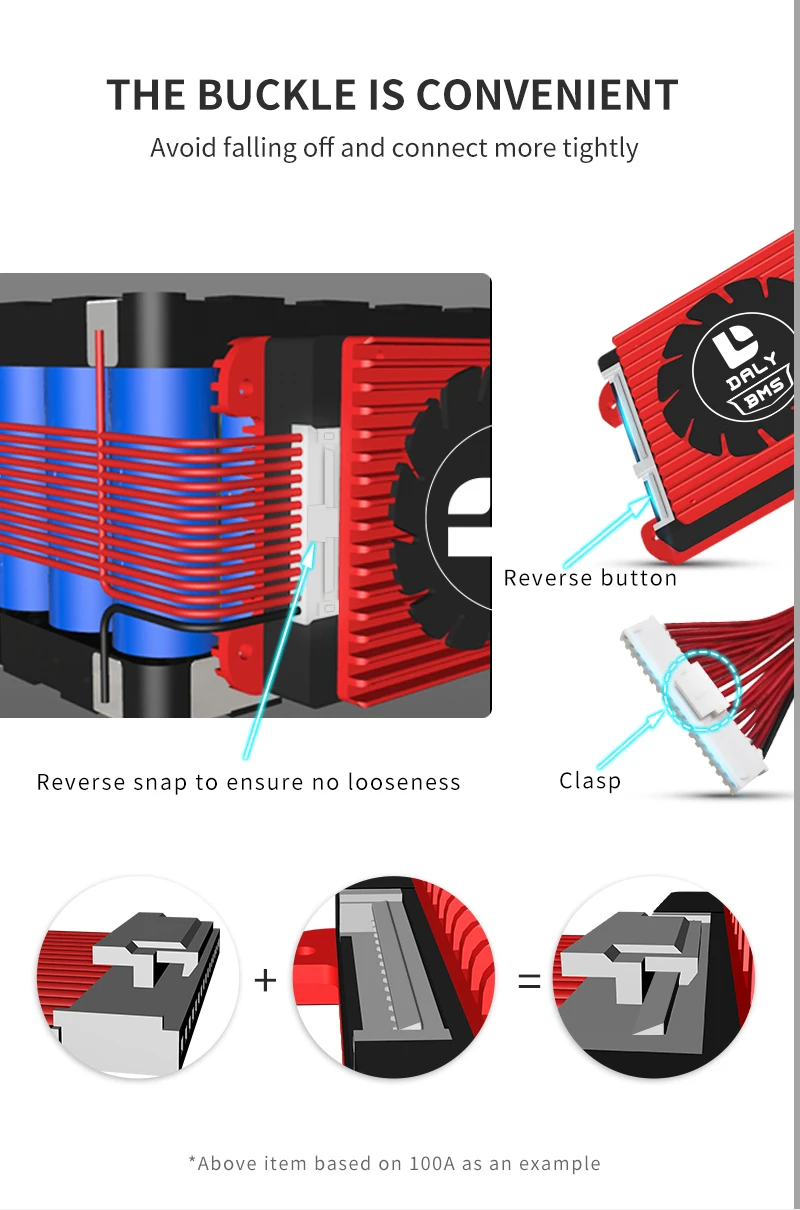 THE BUCKLE IS CONVENIENT
Avoid falling off and connect more tightly

DALY
BMS

Reverse button

Reverse snap to ensure no looseness

Clasp

+

=

*Above item based on 100A as an example