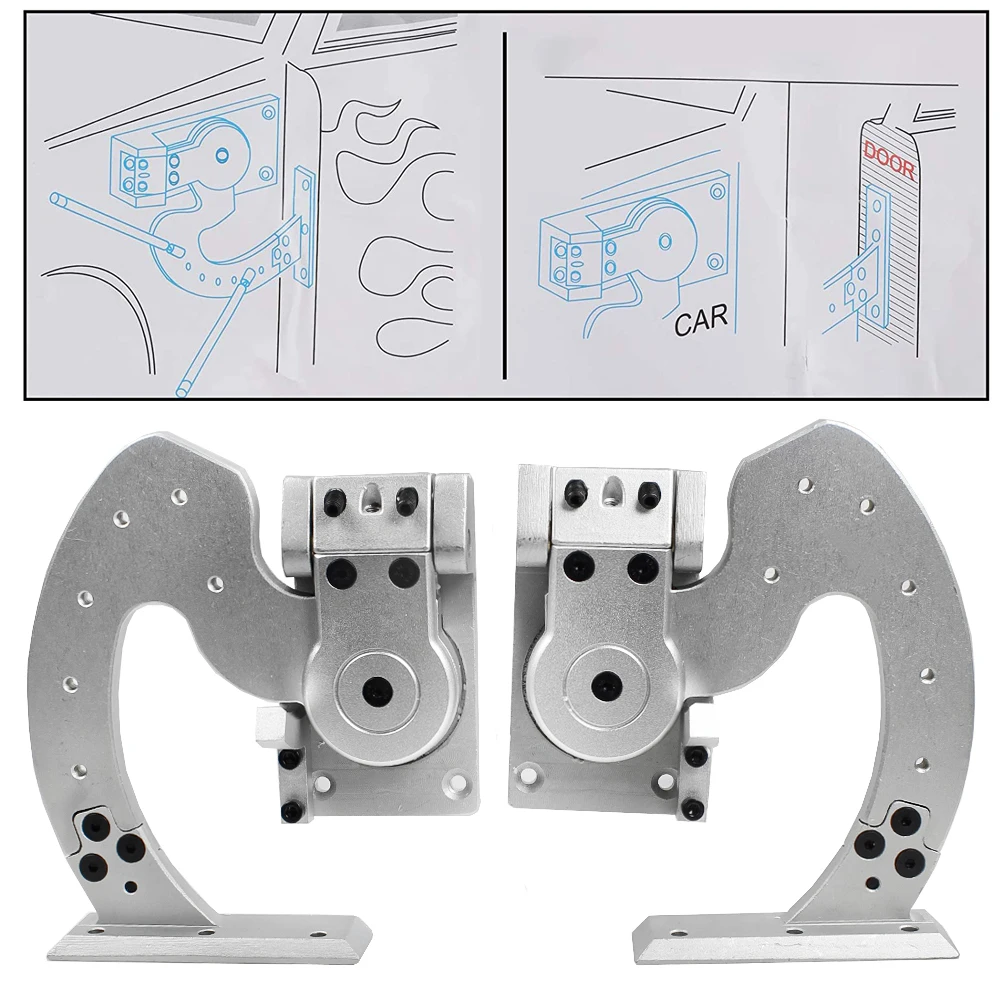 DOOR

CAR