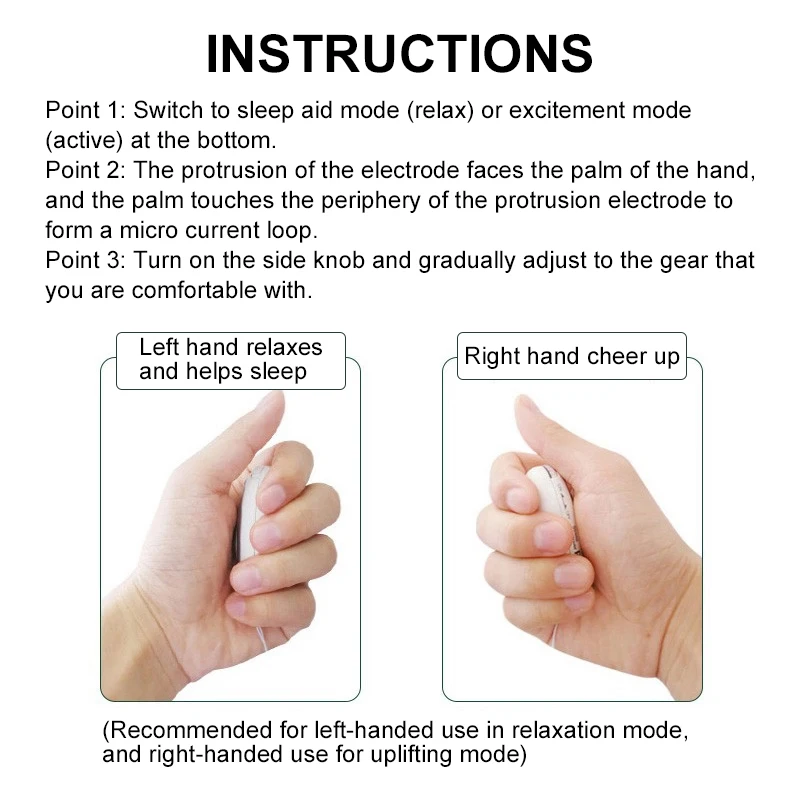 INSTRUCTIONS

Point 1: Switch to sleep aid mode (relax) or excitement mode (active) at the bottom.
Point 2: The protrusion of the electrode faces the palm of the hand, and the palm touches the periphery of the protrusion electrode to form a micro current loop.
Point 3: Turn on the side knob and gradually adjust to the gear that you are comfortable with.

Left hand relaxes and helps sleep

Right hand cheer up

(Recommended for left-handed use in relaxation mode, and right-handed use for uplifting mode)