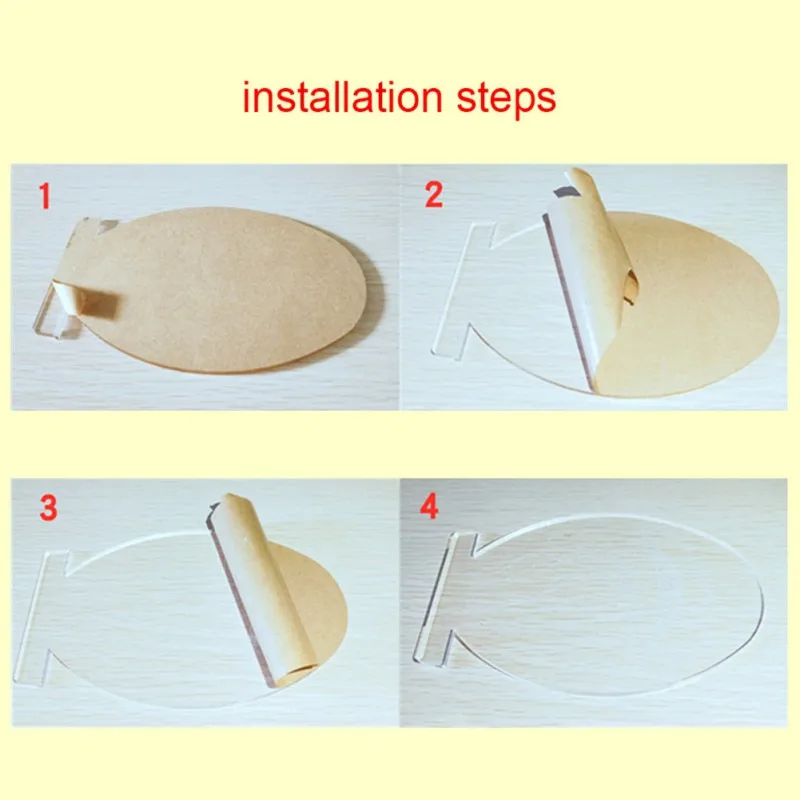 installation steps

1

2

3

4