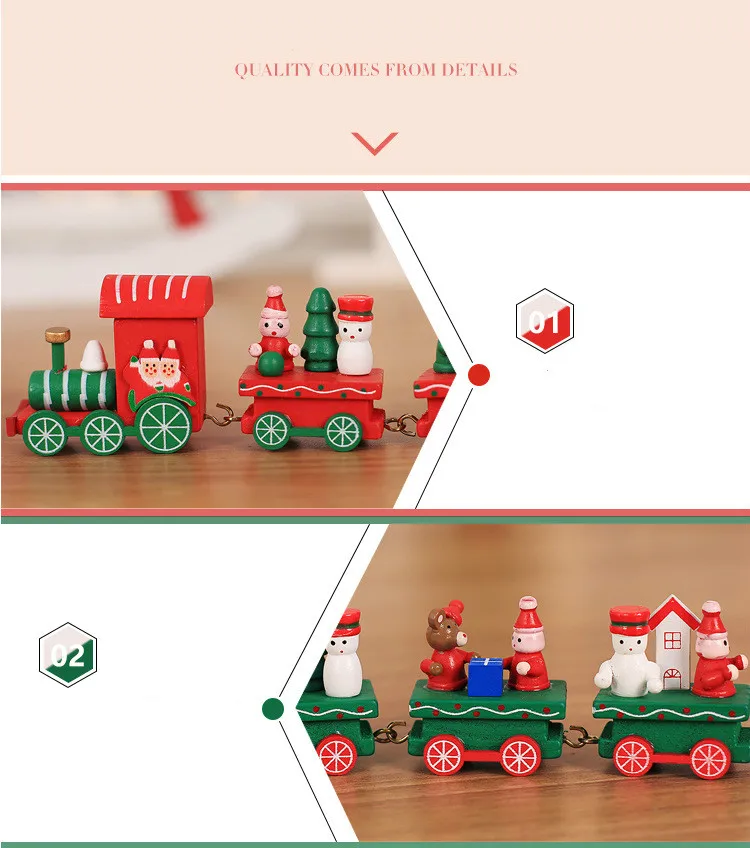 QUALITY COMES FROM DETAILS

01

02