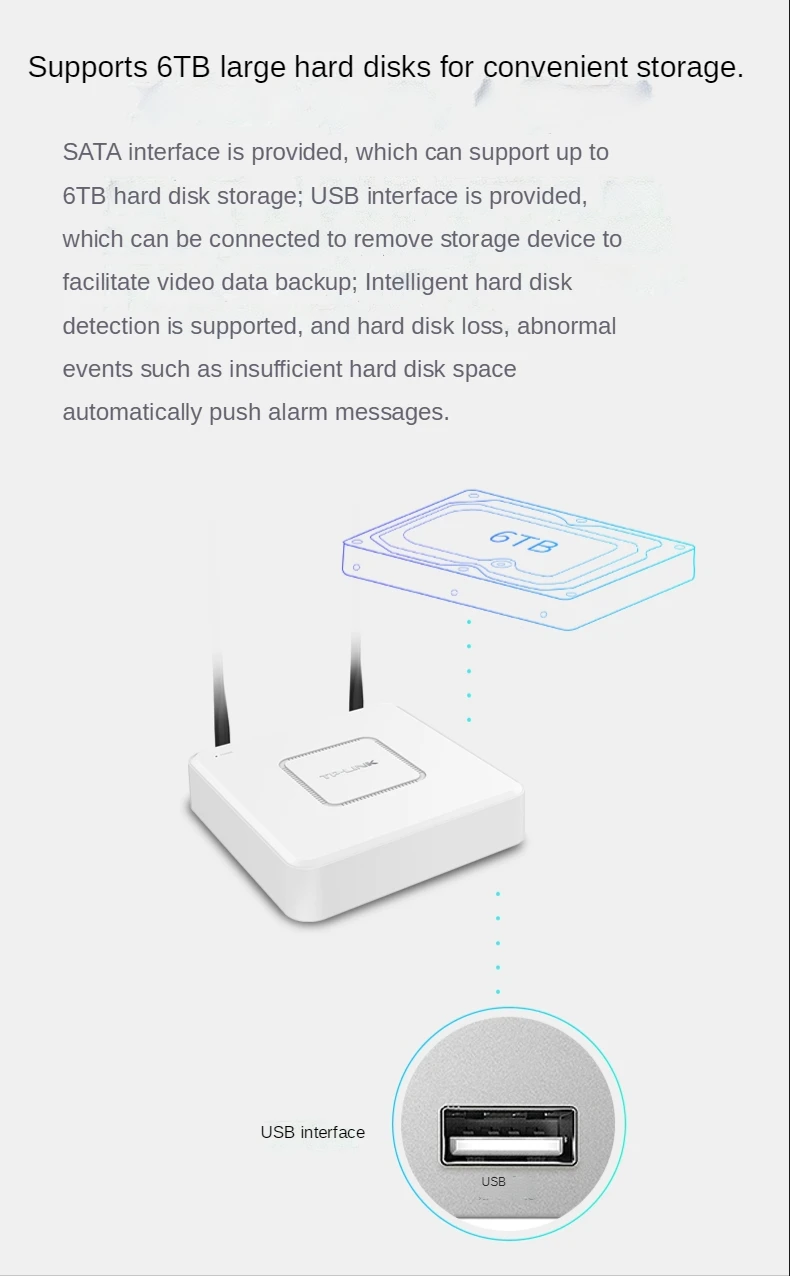 Supports 6TB large hard disks for convenient storage.

SATA interface is provided, which can support up to 6TB hard disk storage; USB interface is provided, which can be connected to remove storage device to facilitate video data backup; Intelligent hard disk detection is supported, and hard disk loss, abnormal events such as insufficient hard disk space automatically push alarm messages.

6TB

TP-LINK

USB interface

USB