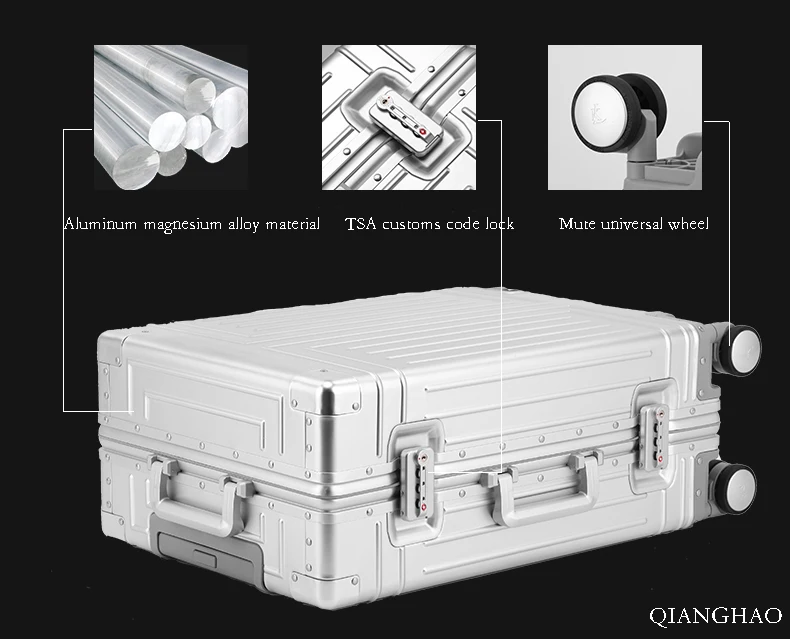 Aluminum magnesium alloy material

TSA customs code lock

Mute universal wheel

QIANGHAO