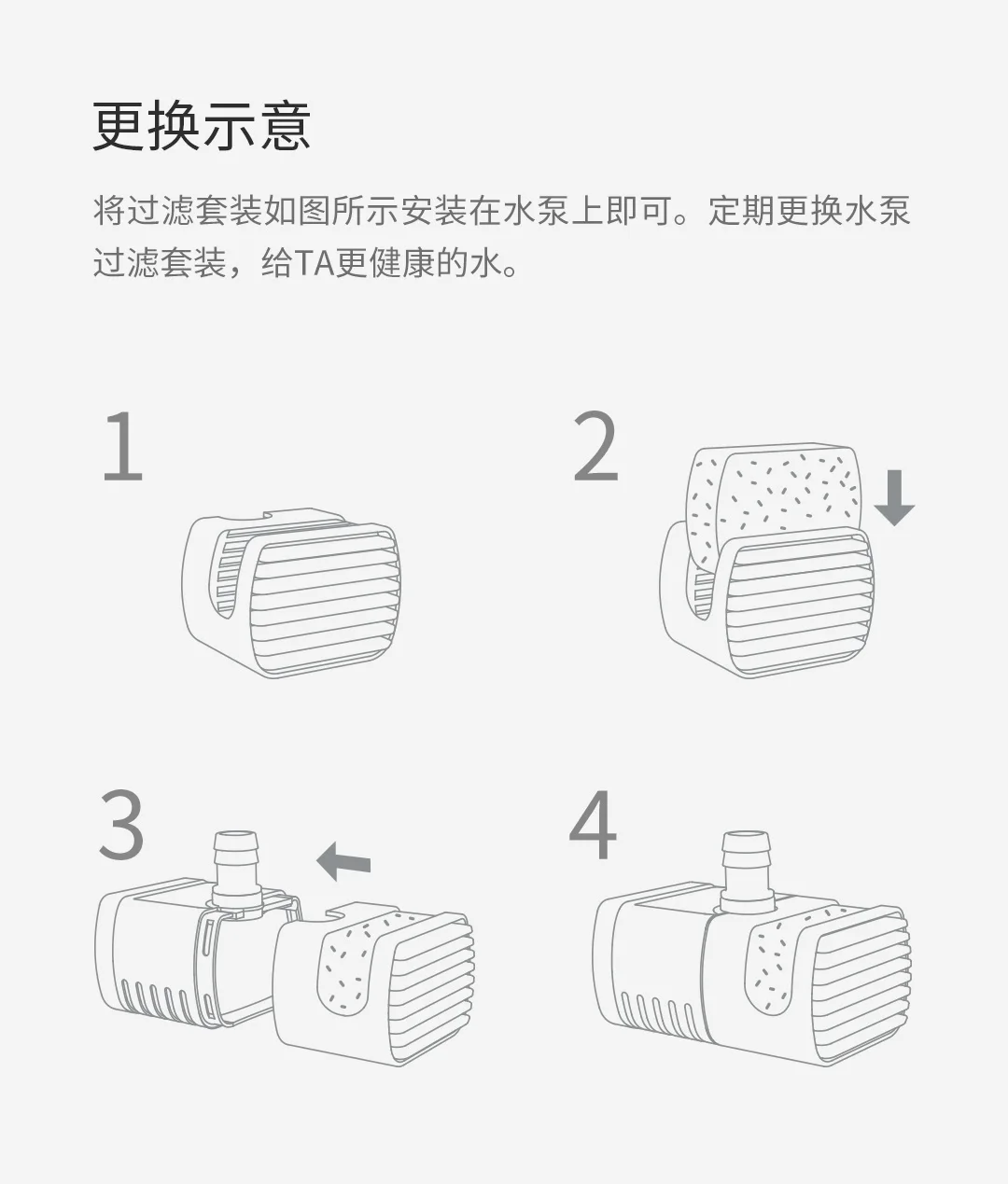 更换示意

将过滤套装如图所示安装在水泵上即可。定期更换水泵过滤套装，给TA更健康的水。

1

2

3

4