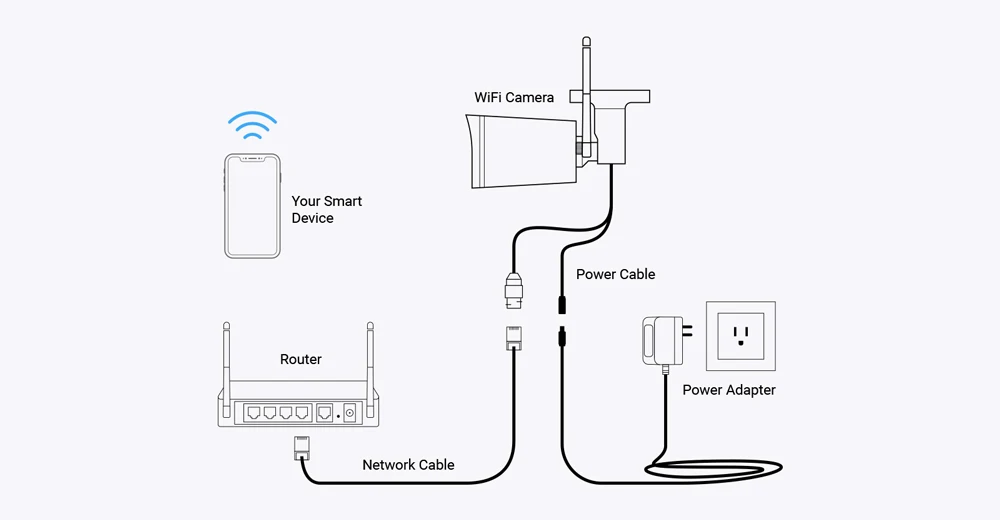 WiFi Camera

Your Smart Device

Power Cable

Router

Power Adapter

Network Cable