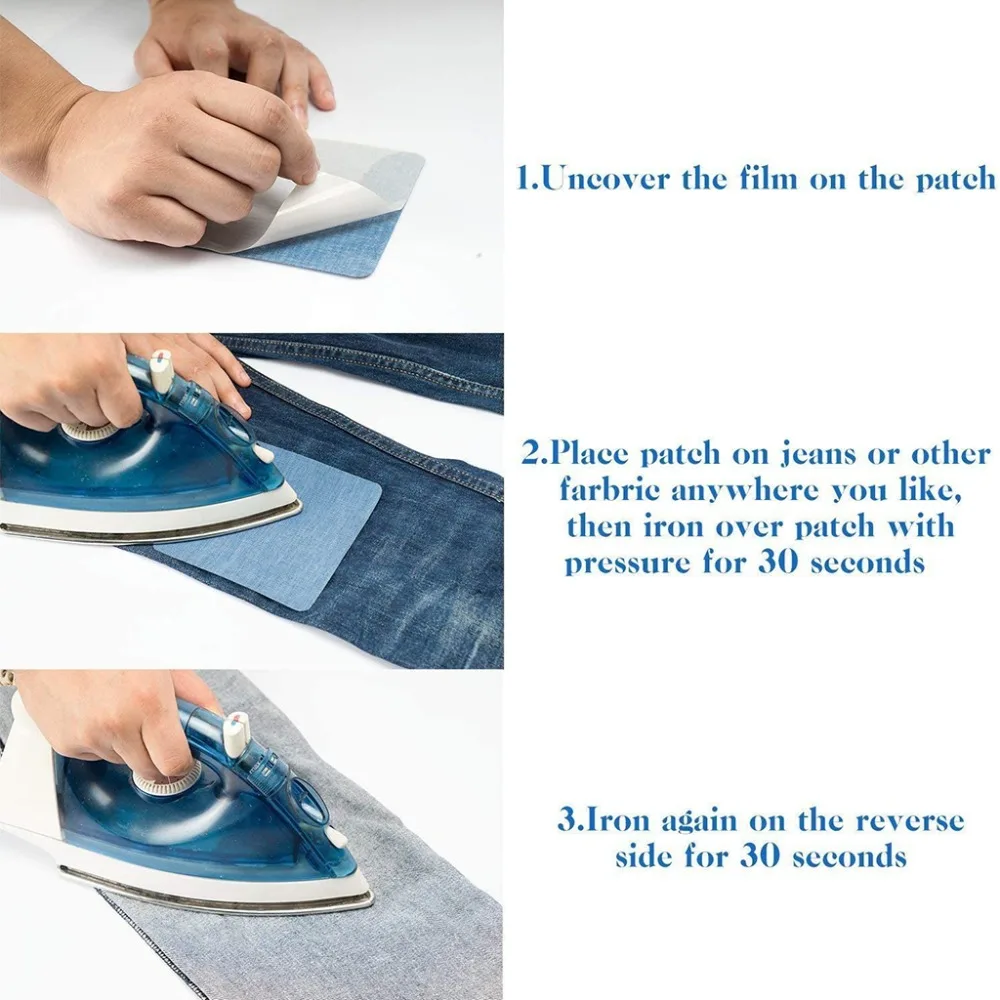 1.Uncover the film on the patch

2.Place patch on jeans or other farbric anywhere you like, then iron over patch with pressure for 30 seconds

3.Iron again on the reverse side for 30 seconds