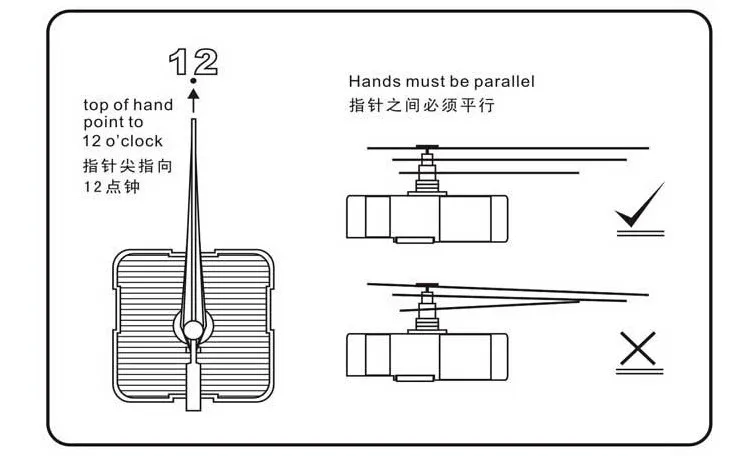 12

top of hand point to 12 o'clock
指针尖指向
12点钟

Hands must be parallel
指针之间必须平行