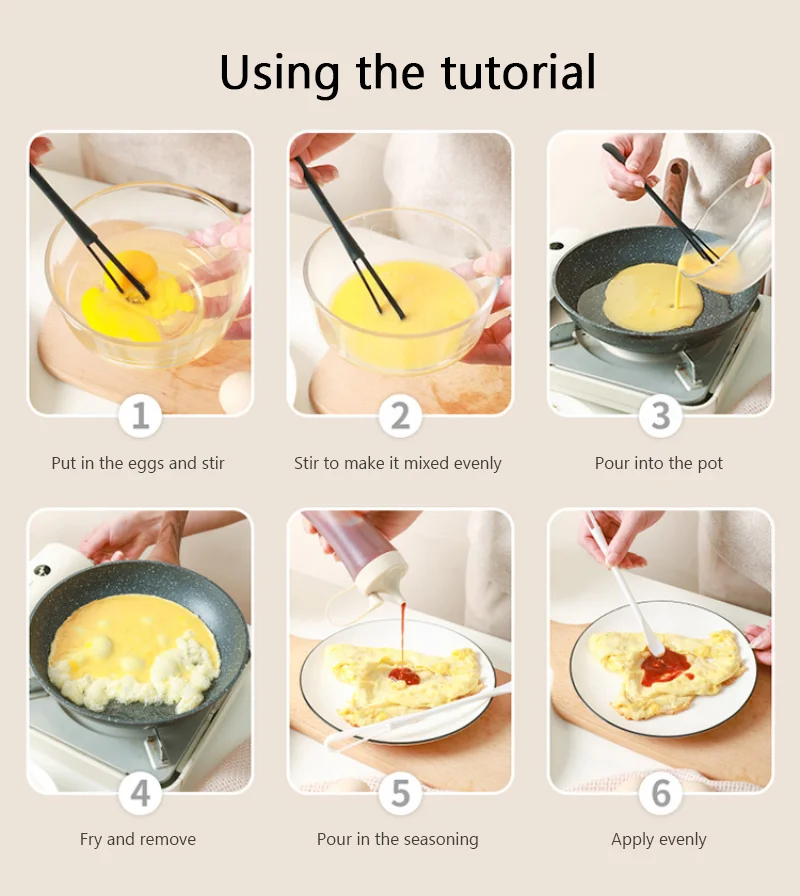 Using the tutorial

1

Put in the eggs and stir

2

Stir to make it mixed evenly

3

Pour into the pot

4

Fry and remove

5

Pour in the seasoning

6

Apply evenly