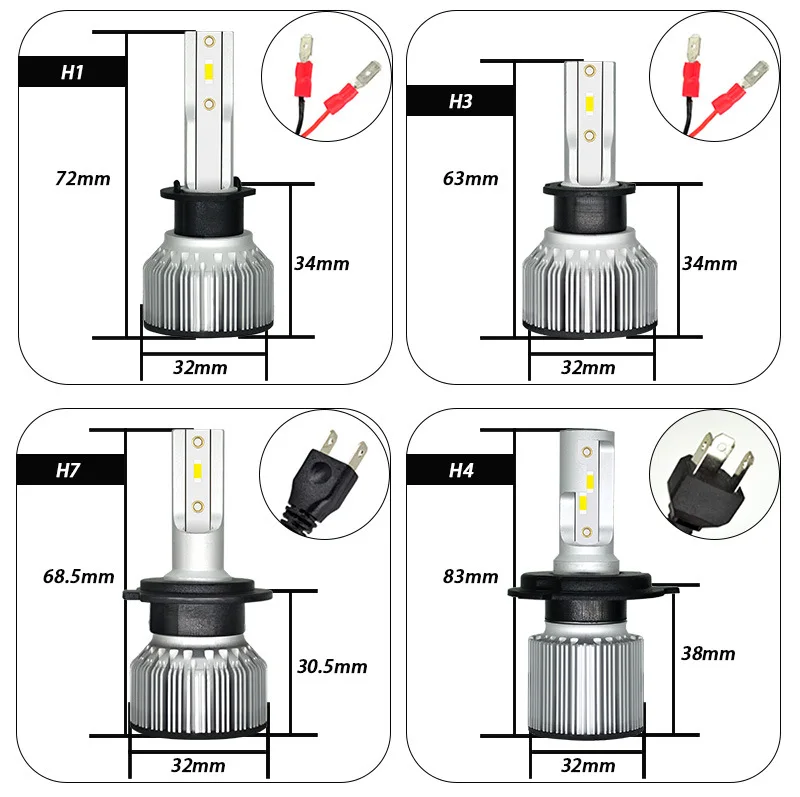 H1

72mm

34mm

32mm

H3

63mm

34mm

32mm

H7

68.5mm

30.5mm

32mm

H4

83mm

38mm

32mm