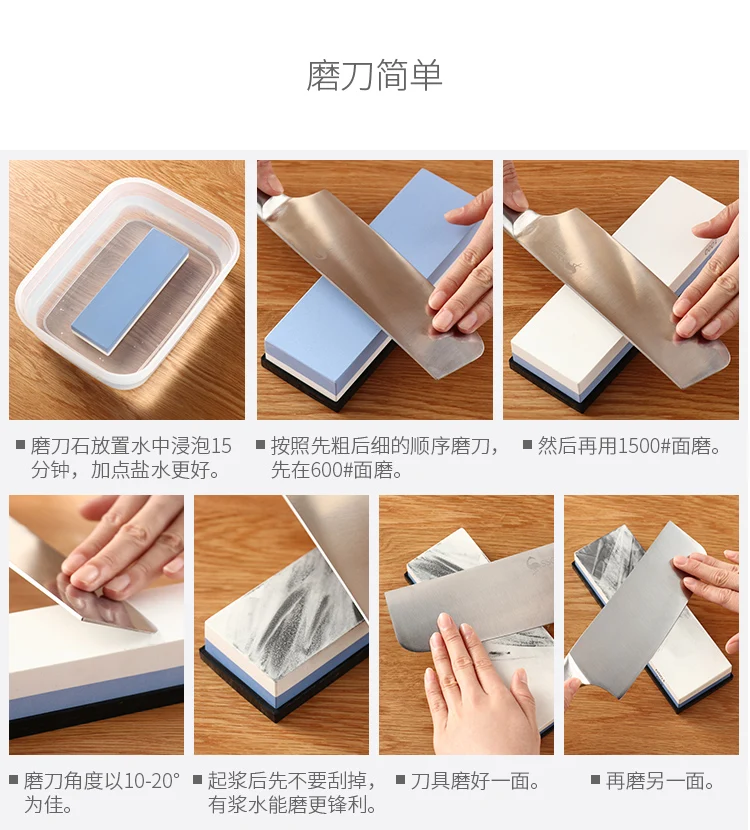 磨刀简单

■ 磨刀石放置水中浸泡15分钟，加点盐水更好。

■ 按照先粗后细的顺序磨刀，先在600#面磨。

■ 然后再用1500#面磨。

■ 磨刀角度以10-20°为佳。

■ 起浆后先不要刮掉，有浆水能磨更锋利。

■ 刀具磨好一面。

■ 再磨另一面。