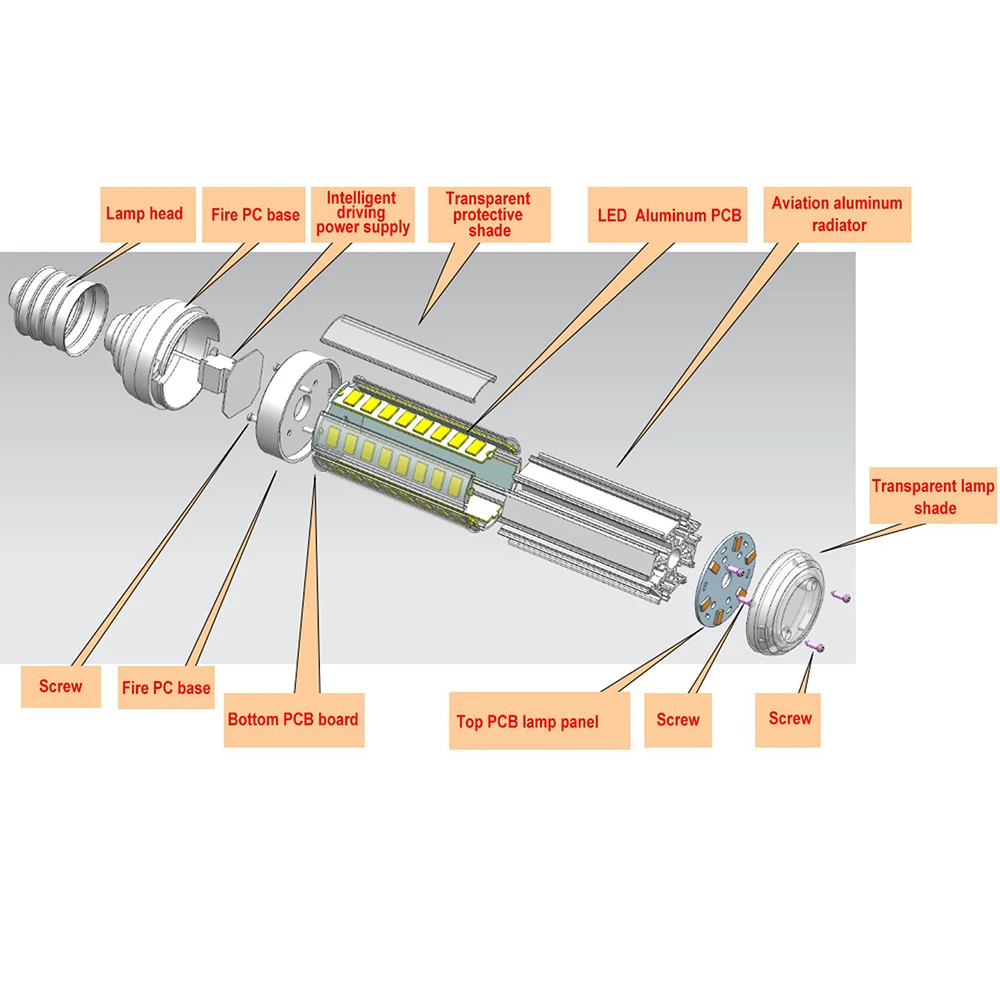 Lamp head

Fire PC base

Intelligent driving power supply

Transparent protective shade

LED Aluminum PCB

Aviation aluminum radiator

Transparent lamp shade

Screw

Fire PC base

Bottom PCB board

Top PCB lamp panel

Screw

Screw