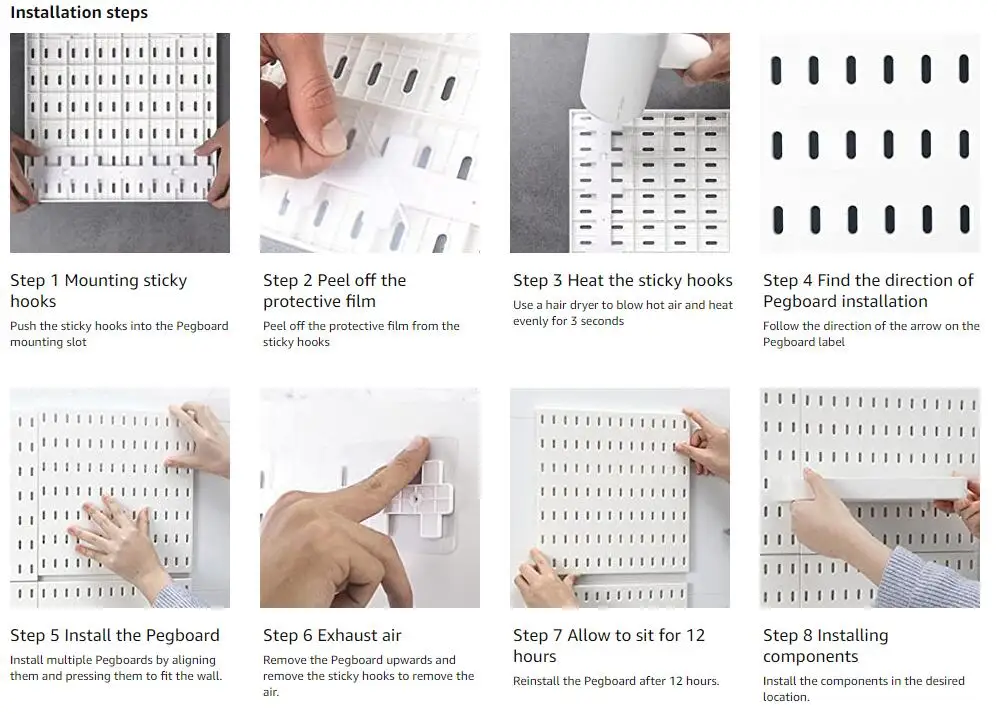 Installation steps

Step 1 Mounting sticky hooks
Push the sticky hooks into the Pegboard mounting slot

Step 2 Peel off the protective film
Peel off the protective film from the sticky hooks

Step 3 Heat the sticky hooks
Use a hair dryer to blow hot air and heat evenly for 3 seconds

Step 4 Find the direction of Pegboard installation
Follow the direction of the arrow on the Pegboard label

Step 5 Install the Pegboard
Install multiple Pegboards by aligning them and pressing them to fit the wall.

Step 6 Exhaust air
Remove the Pegboard upwards and remove the sticky hooks to remove the air.

Step 7 Allow to sit for 12 hours
Reinstall the Pegboard after 12 hours.

Step 8 Installing components
Install the components in the desired location.