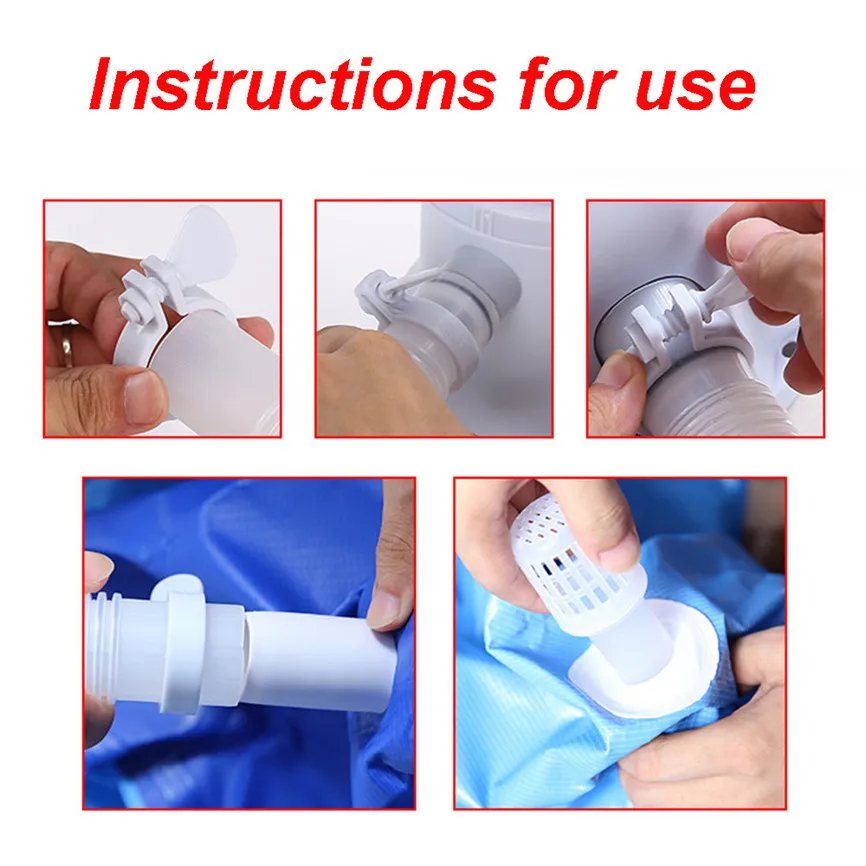 Instructions for use