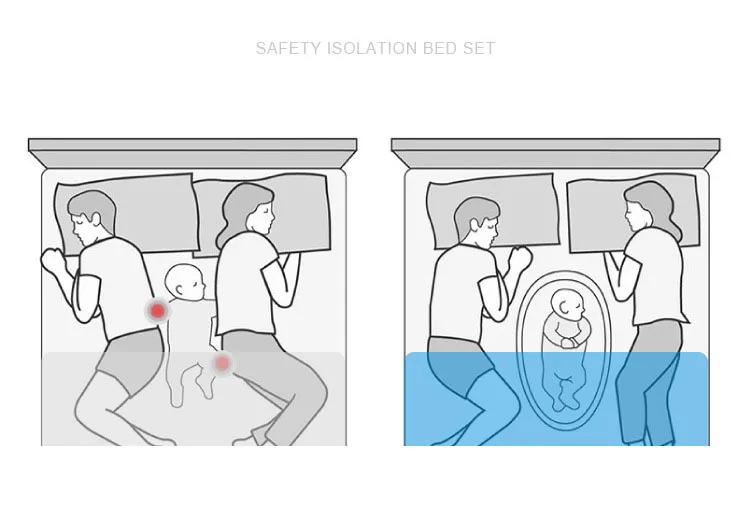 SAFETY ISOLATION BED SET