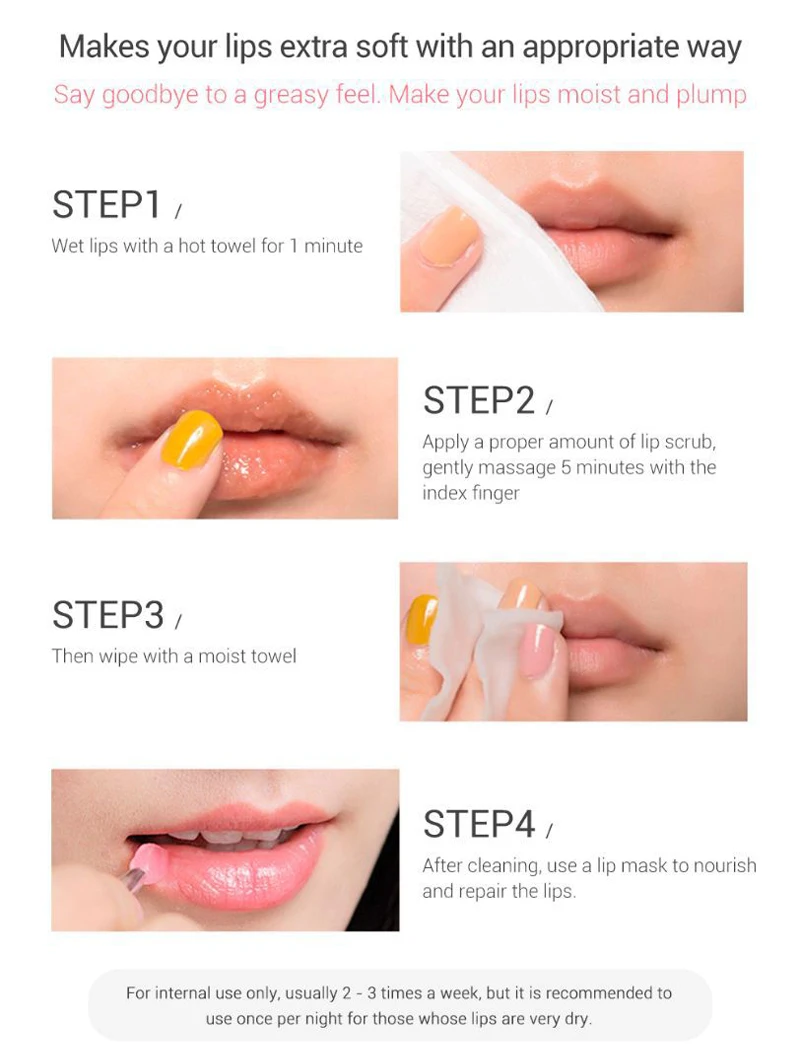 Makes your lips extra soft with an appropriate way

Say goodbye to a greasy feel. Make your lips moist and plump

STEP1 /

Wet lips with a hot towel for 1 minute

STEP2 /

Apply a proper amount of lip scrub, gently massage 5 minutes with the index finger

STEP3 /

Then wipe with a moist towel

STEP4 /

After cleaning, use a lip mask to nourish and repair the lips.

For internal use only, usually 2 - 3 times a week, but it is recommended to use once per night for those whose lips are very dry.