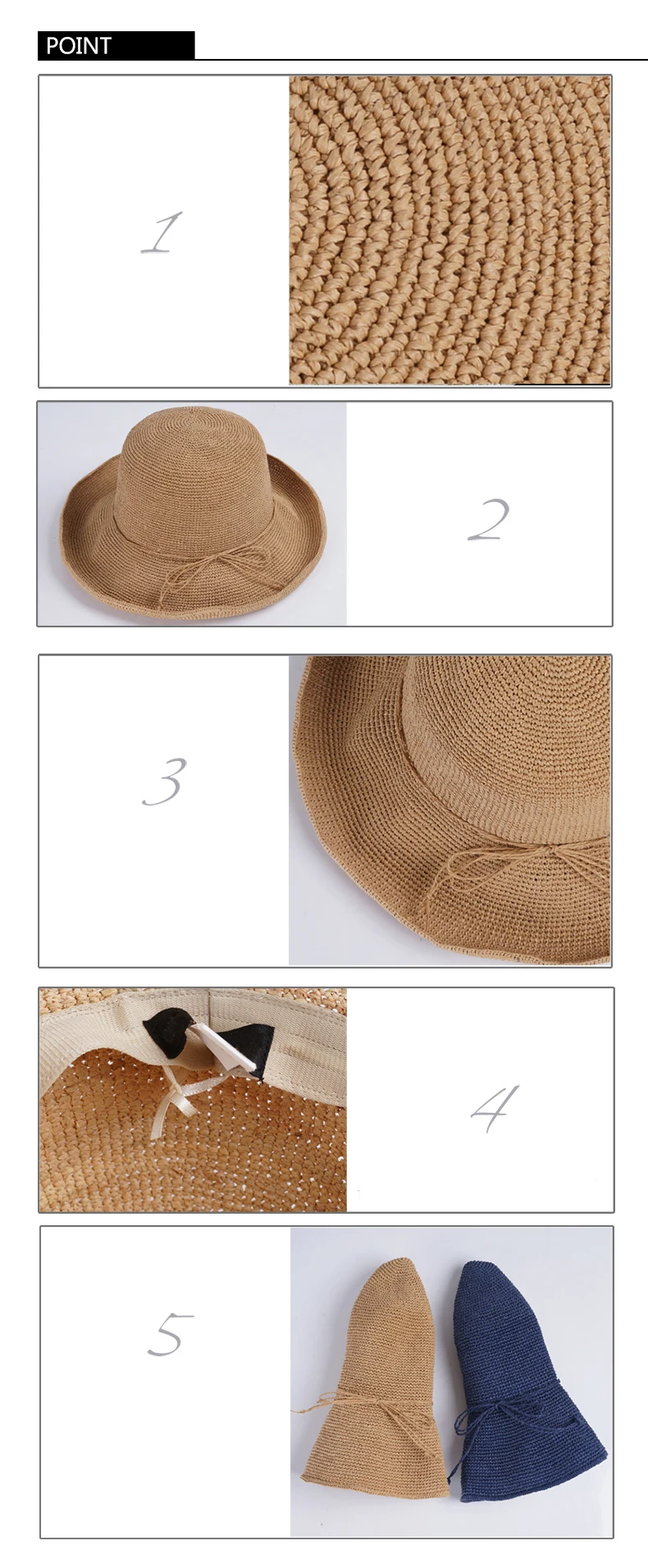 POINT

1

2

3

4

5