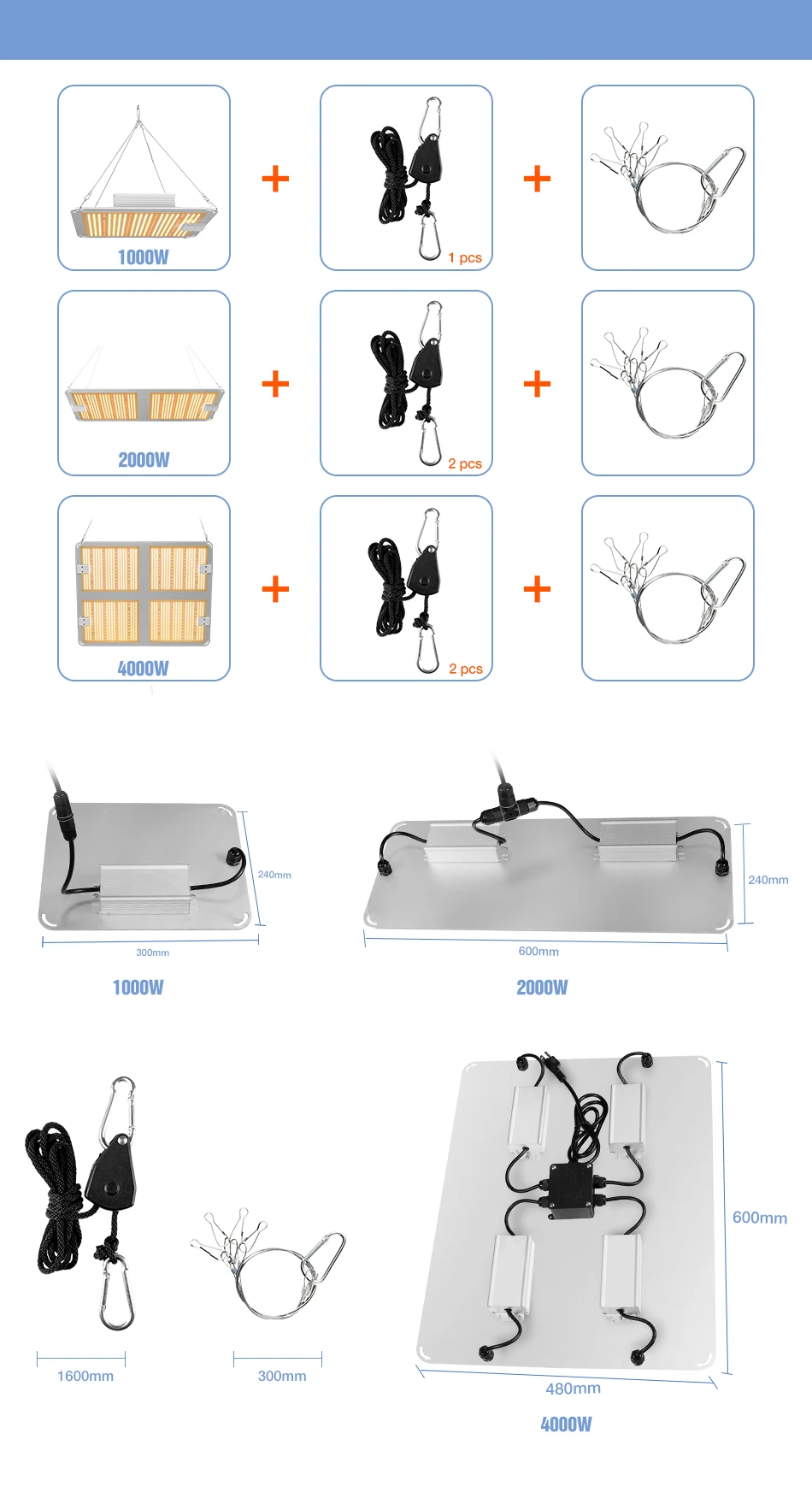 1000W
+
1 pcs
+

2000W
+
2 pcs
+

4000W
+
2 pcs
+

240mm
300mm
1000W

240mm
600mm
2000W

1600mm
300mm

600mm
480mm
4000W