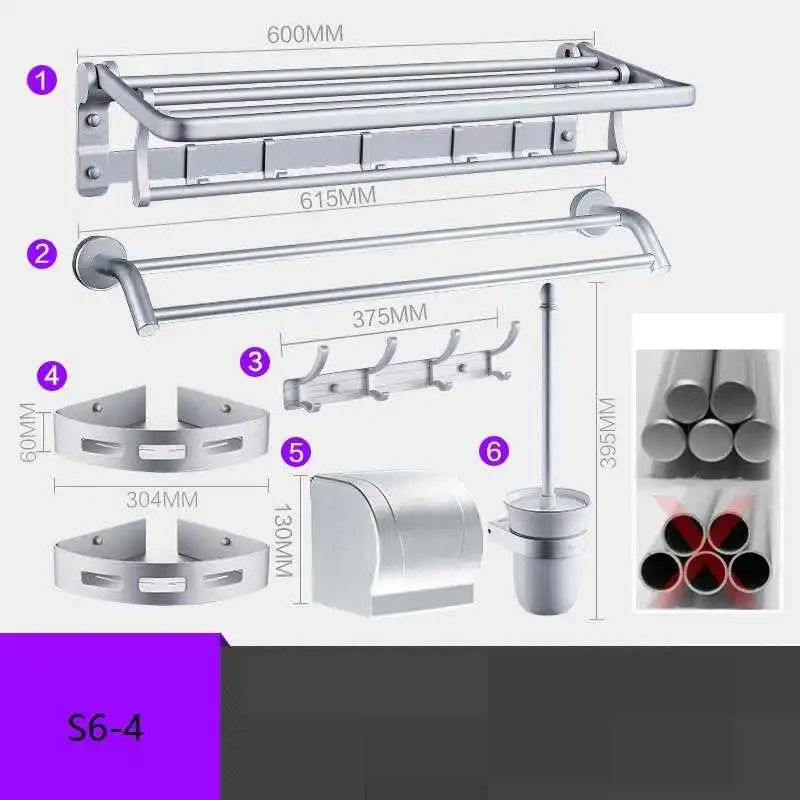 600MM

1

615MM

2

375MM

3

4

60MM

304MM

5

130MM

6

395MM

S6-4