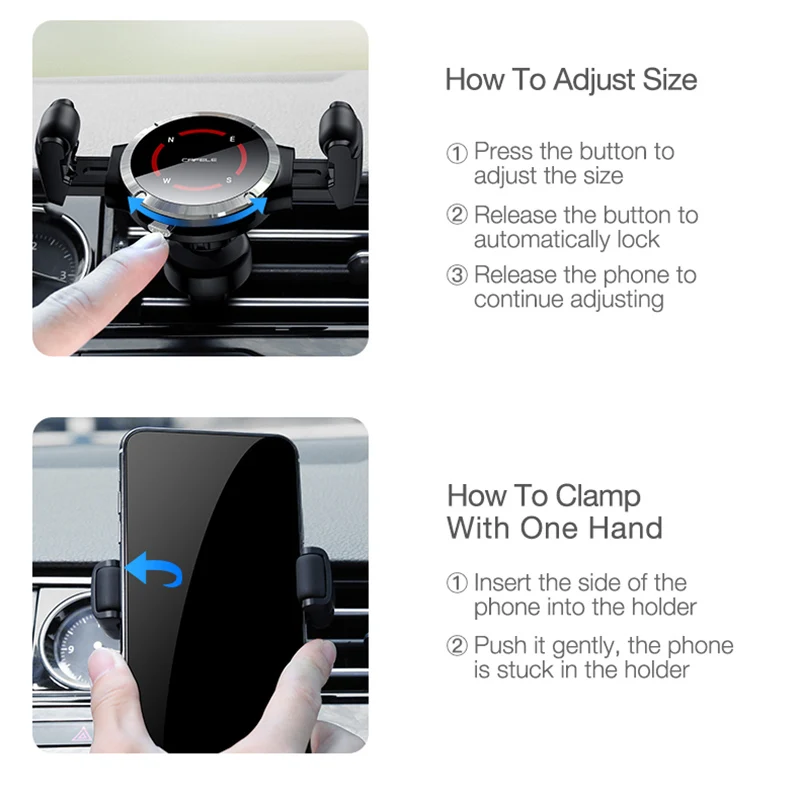 N
E
CAFELE
W
S

How To Adjust Size

① Press the button to adjust the size

② Release the button to automatically lock

③ Release the phone to continue adjusting

How To Clamp With One Hand

① Insert the side of the phone into the holder

② Push it gently, the phone is stuck in the holder